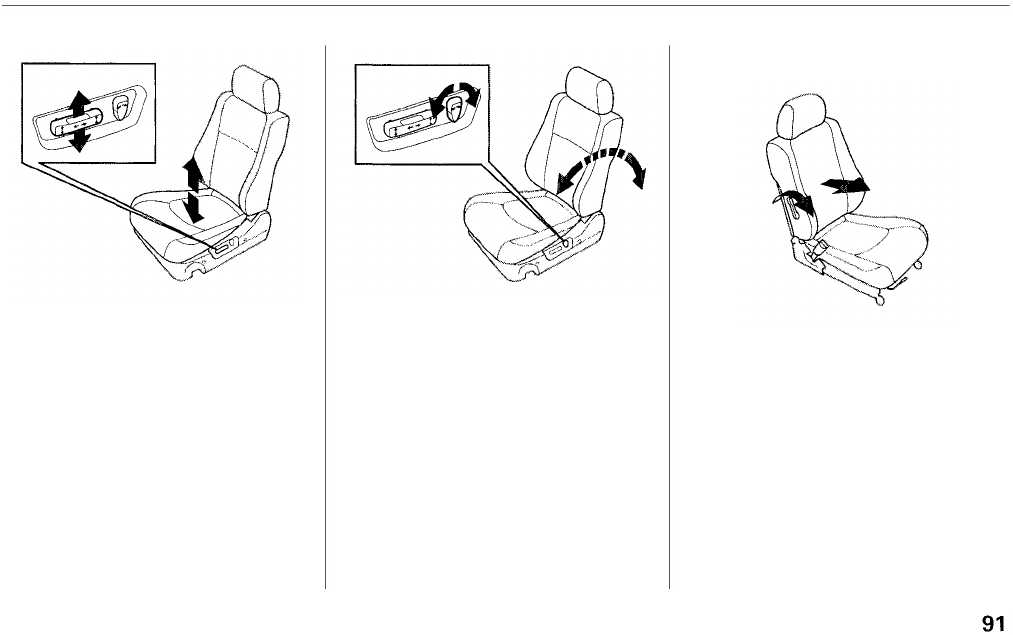 91