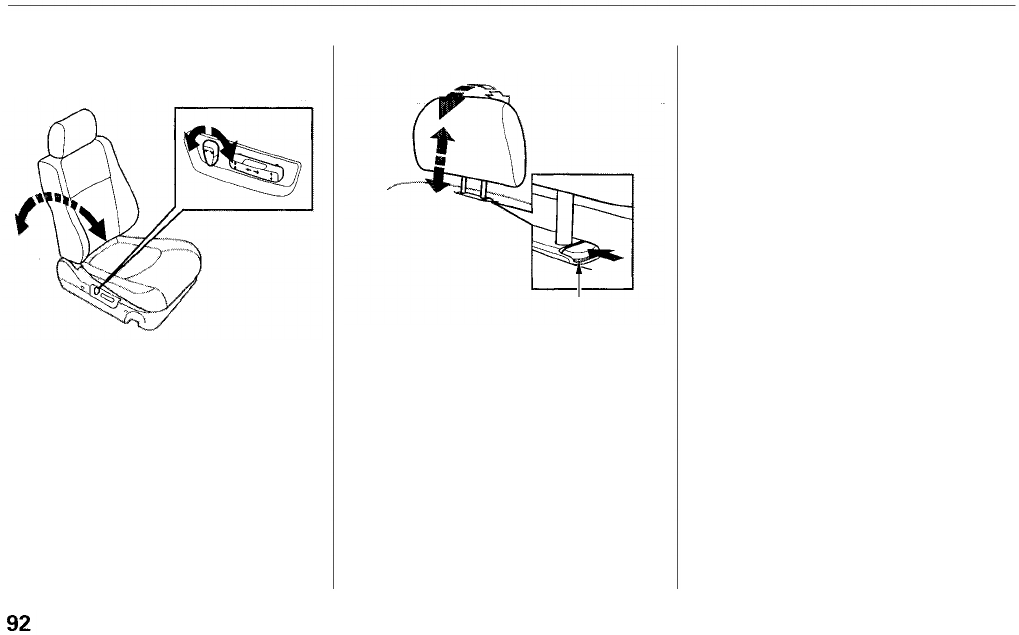 92