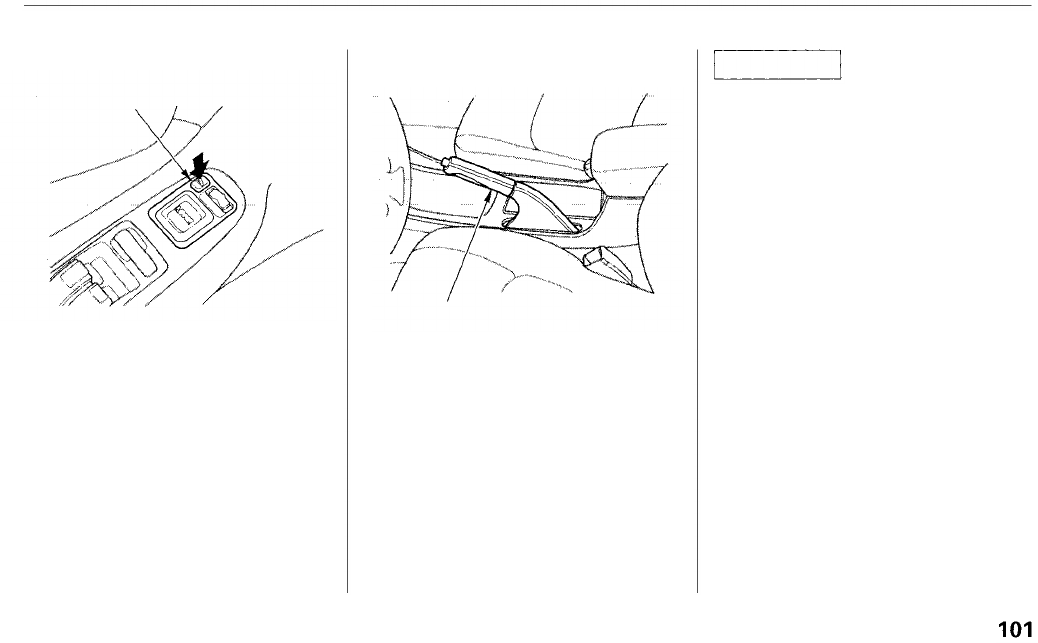 101