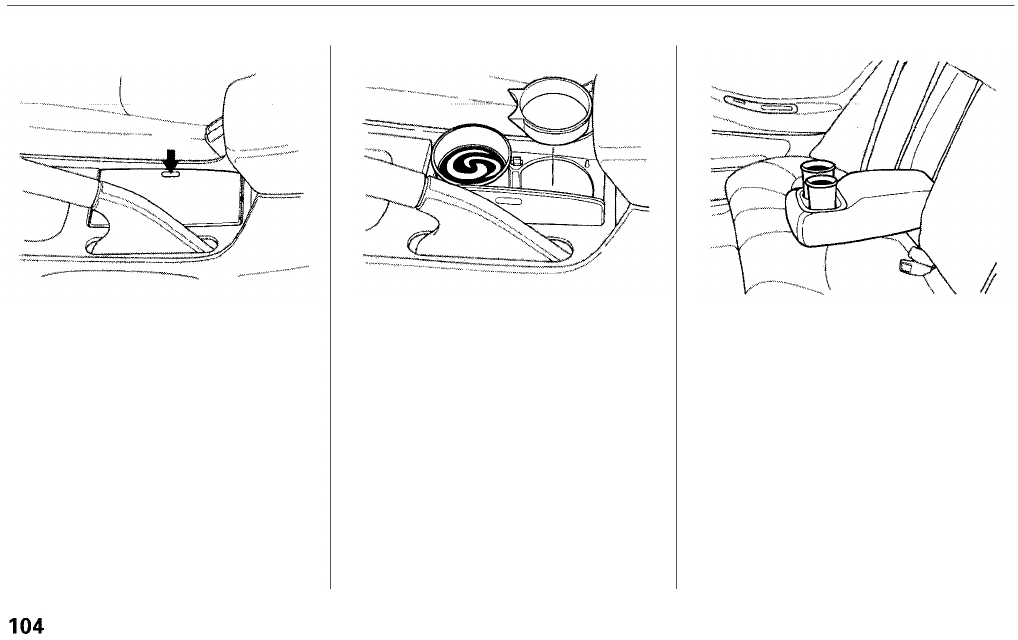 104