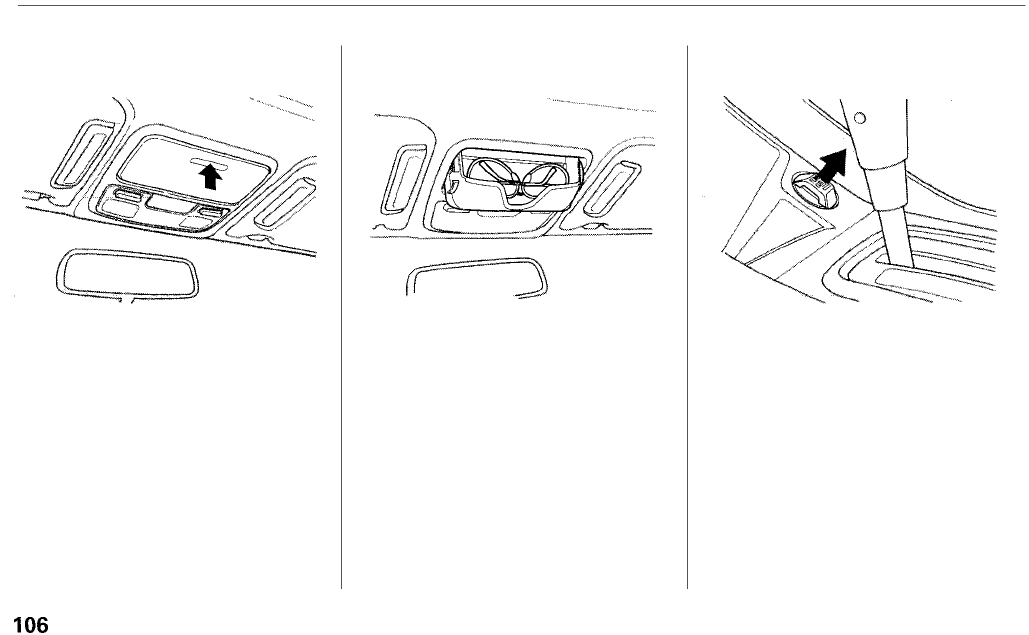 106