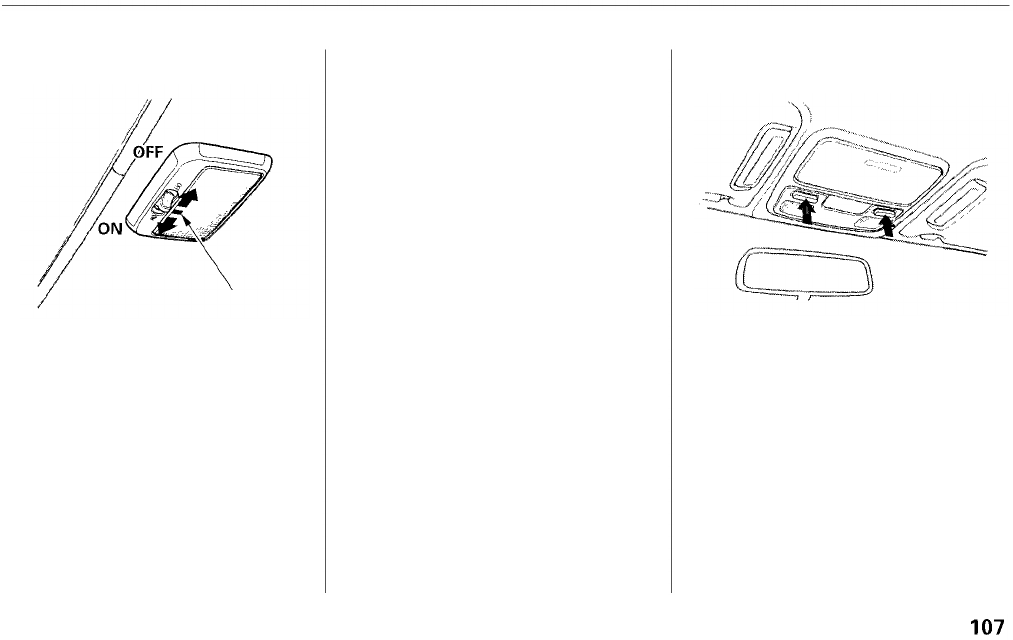 OFF

ON

107