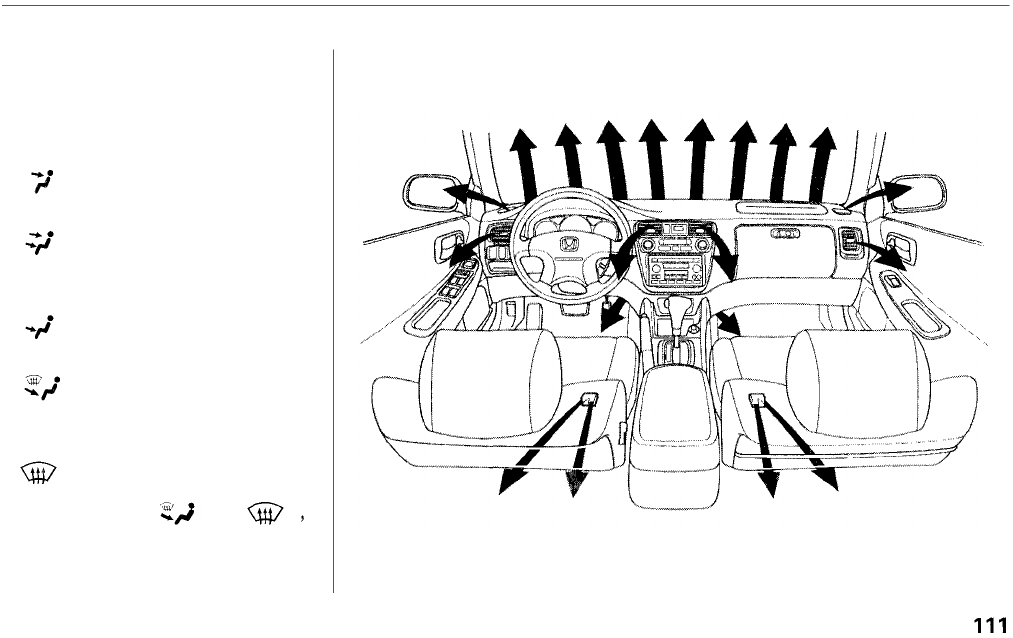 ,

111