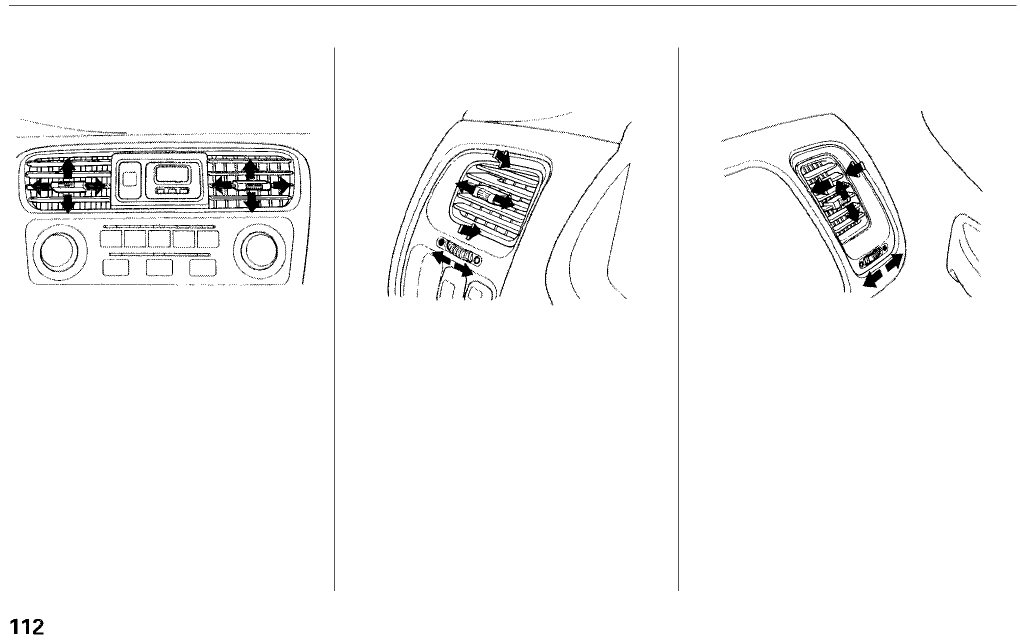 112