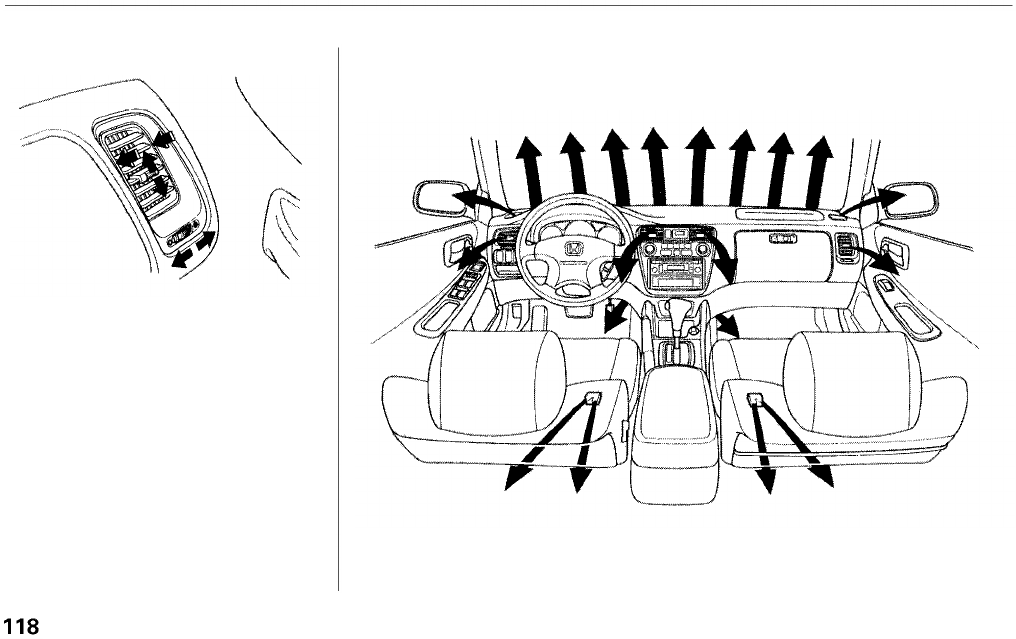 118