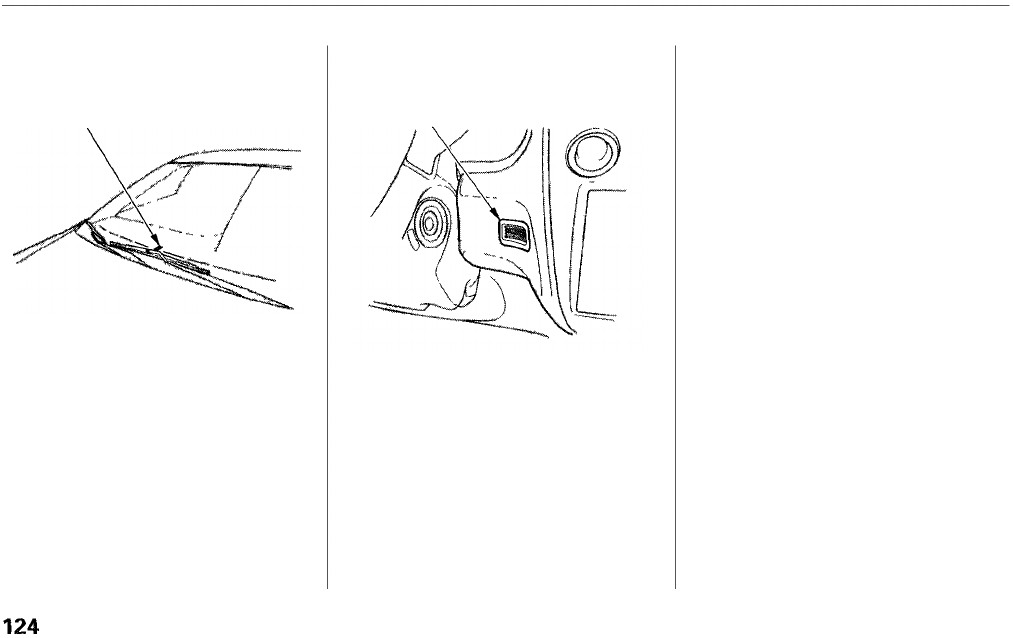 124