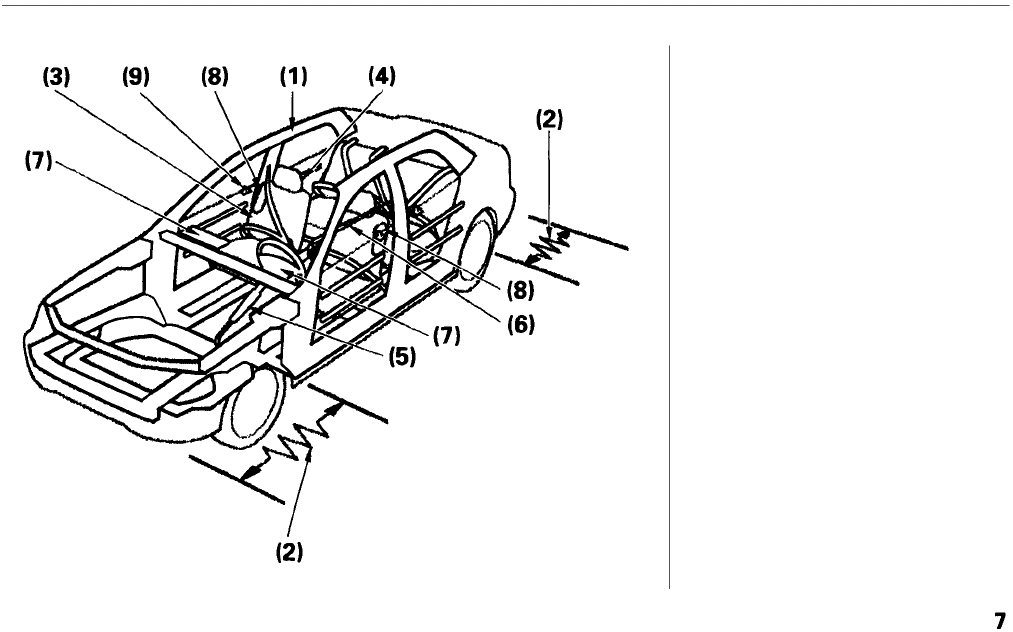 (3) (9) (8) (1) (4)

(2)

(7)

(8)

(6)

(7)

(5)

(2)

7