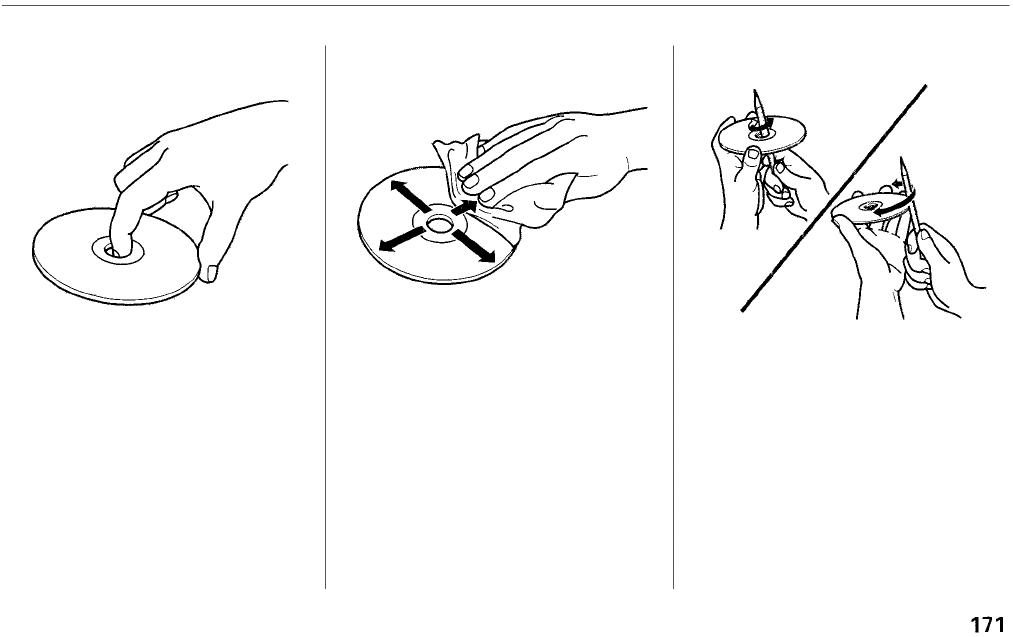 171