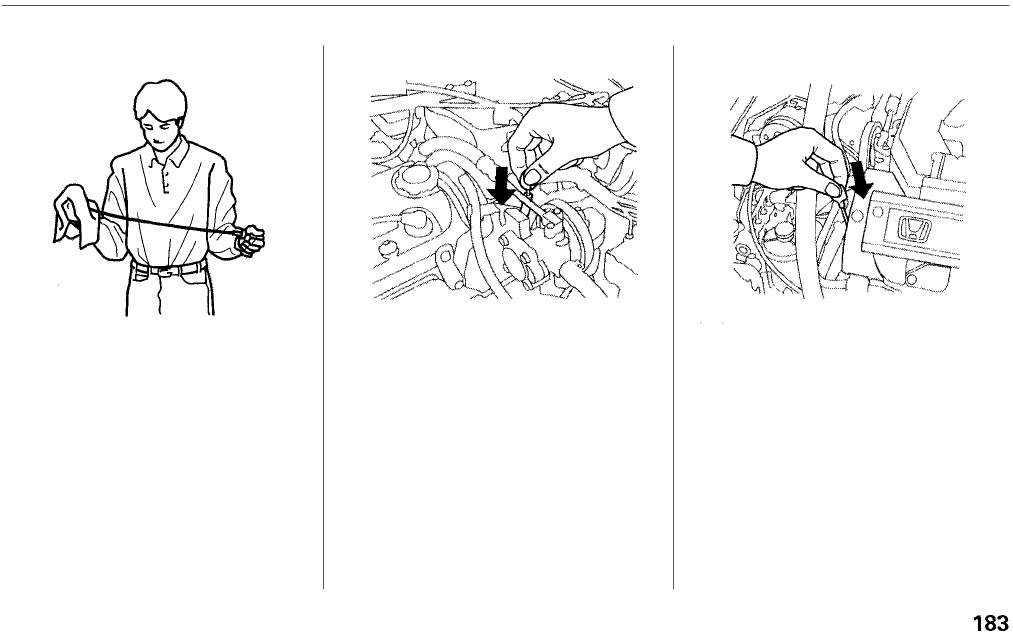 183