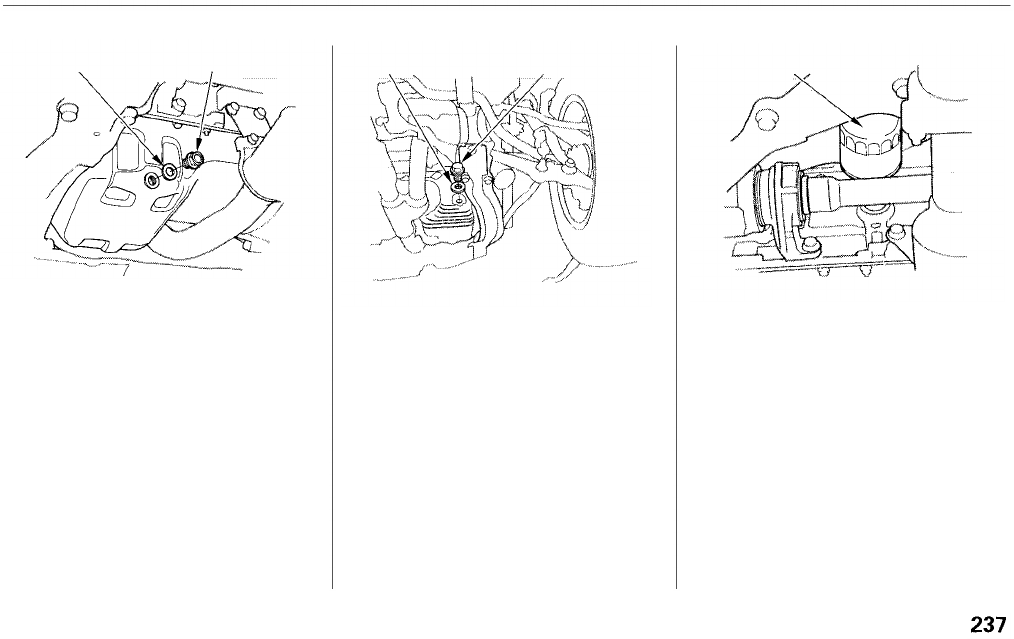 237