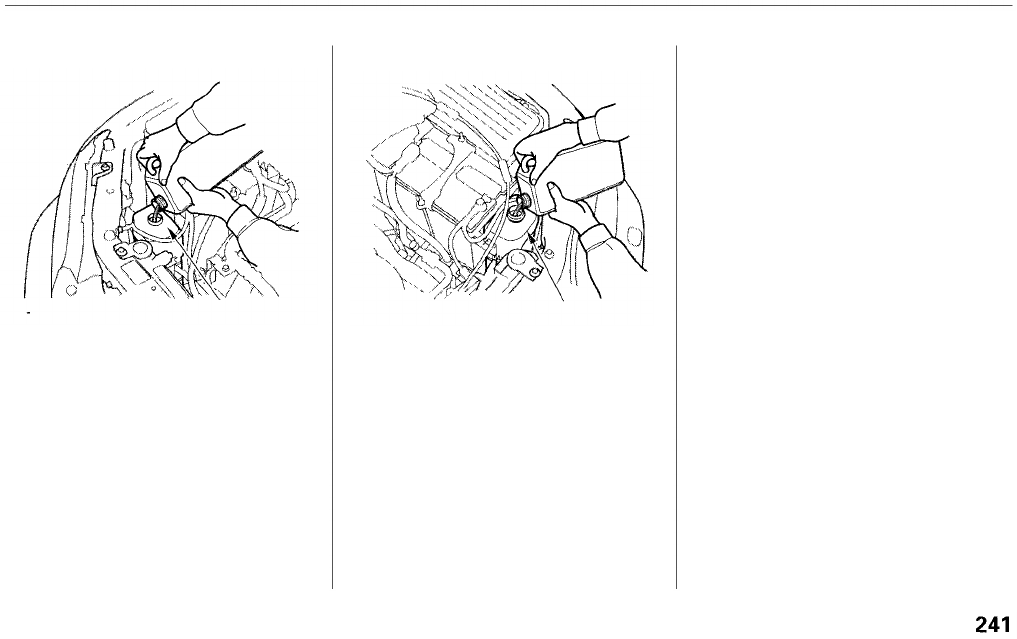 241