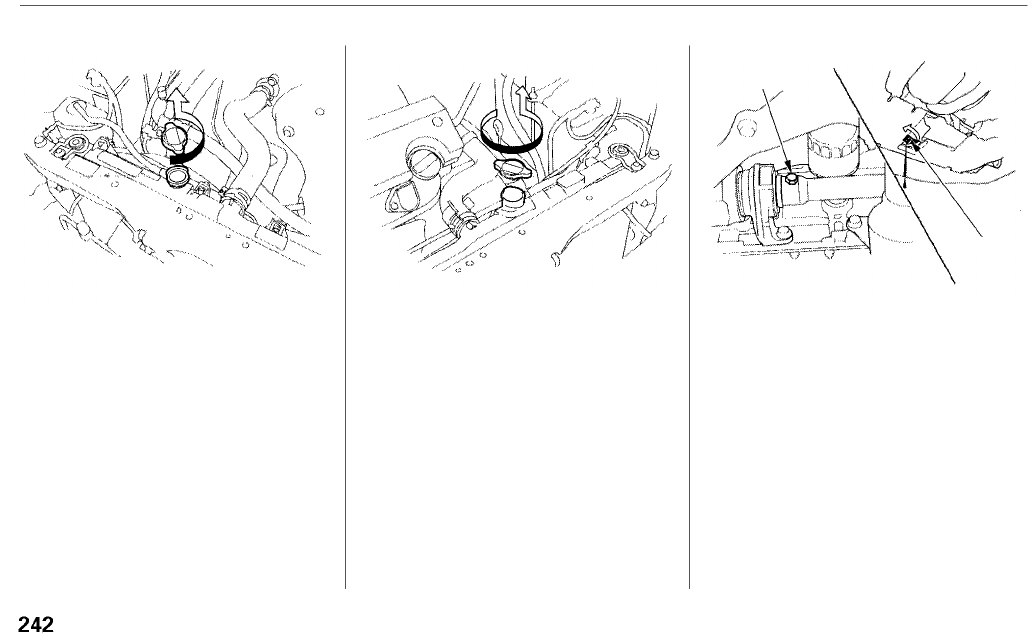 242