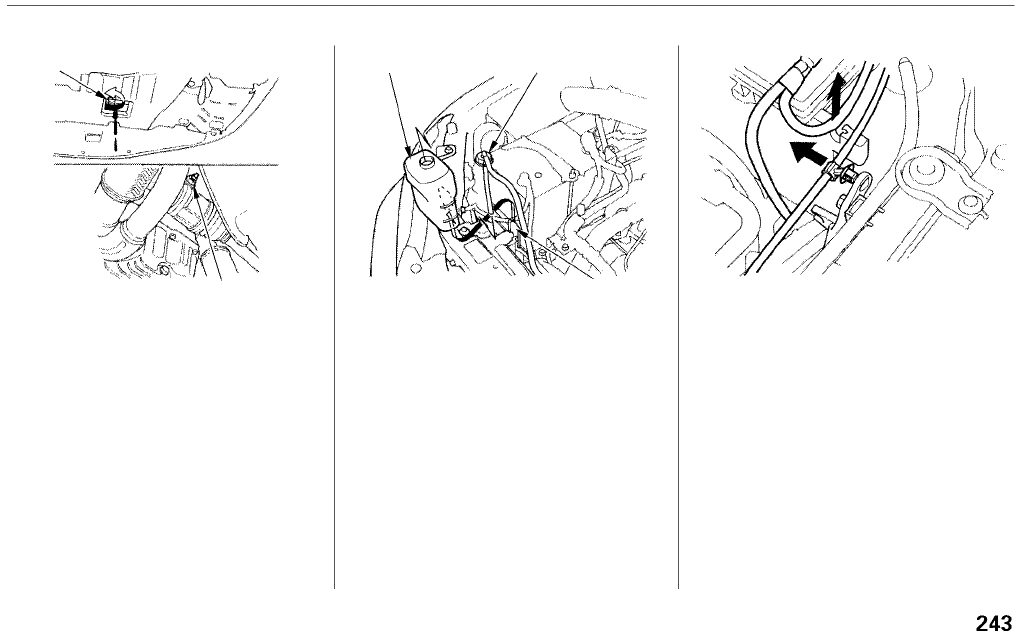 243