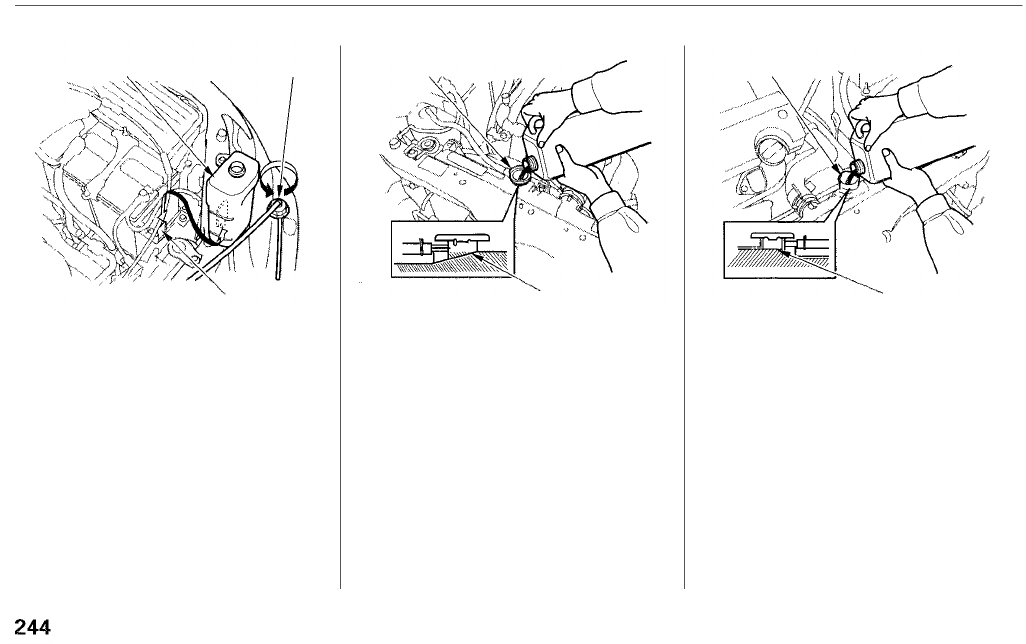 244