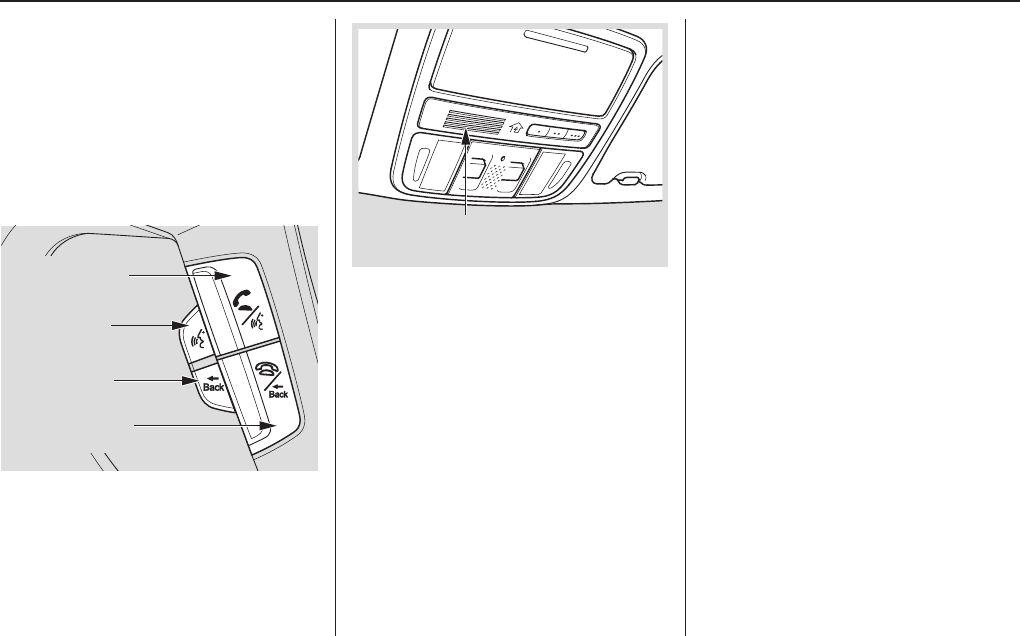 Back

Back