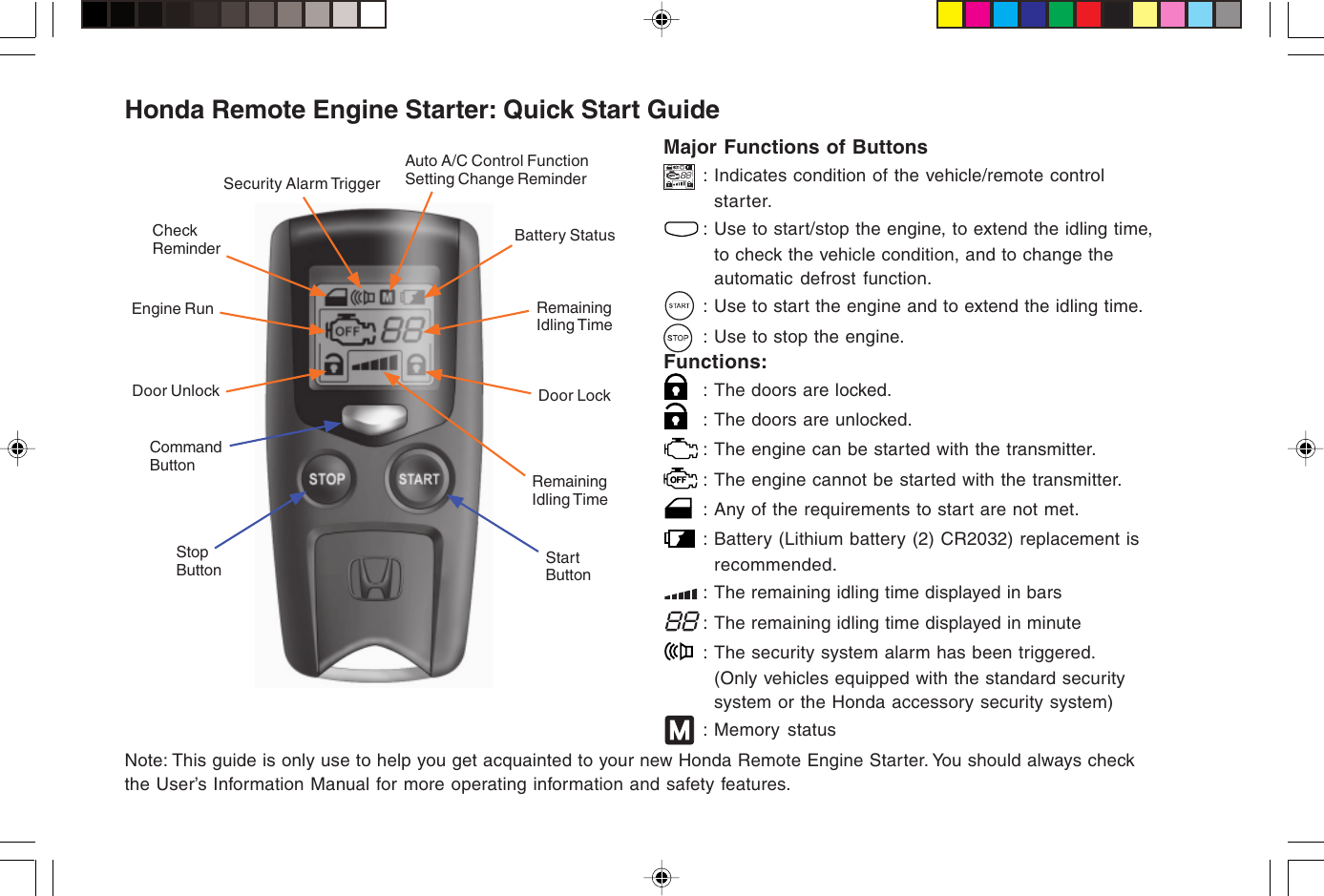 Honda Remote Engine Starter: Quick Start Guide

Security Alarm Trigger

Auto A/C Control Function
Setting Change Reminder

Check
Reminder

Battery Status

Engine Run

Remaining
Idling Time

Door Unlock

Door Lock

Command
Button

Remaining
Idling Time

Stop
Button

Start
Button

OFF 88

STOP

START

Major Functions of Buttons

: Indicates condition of the vehicle/remote control starter.

: Use to start/stop the engine, to extend the idling time, to check the vehicle condition, and to change the automatic defrost function.

START : Use to start the engine and to extend the idling time.

STOP : Use to stop the engine.

Functions:

: The doors are locked.

: The doors are unlocked.

: The engine can be started with the transmitter.

OFF : The engine cannot be started with the transmitter.

: Any of the requirements to start are not met.

: Battery (Lithium battery (2) CR2032) replacement is recommended.

: The remaining idling time displayed in bars

88 : The remaining idling time displayed in minute

: The security system alarm has been triggered. (Only vehicles equipped with the standard security system or the Honda accessory security system)

M : Memory status

Note: This guide is only use to help you get acquainted to your new Honda Remote Engine Starter. You should always check the User's Information Manual for more operating information and safety features.