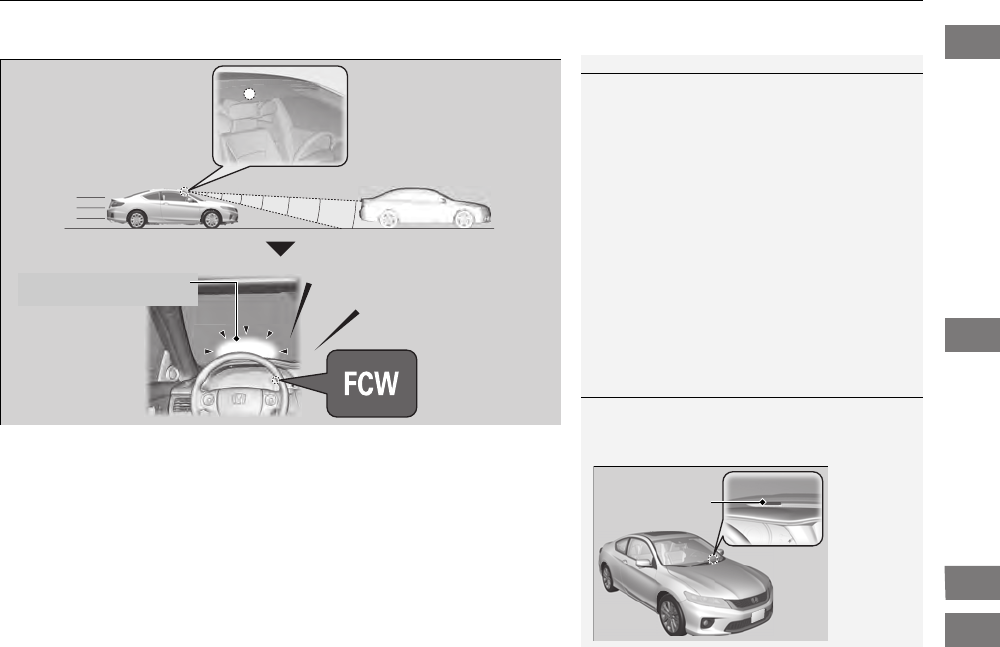 FCW