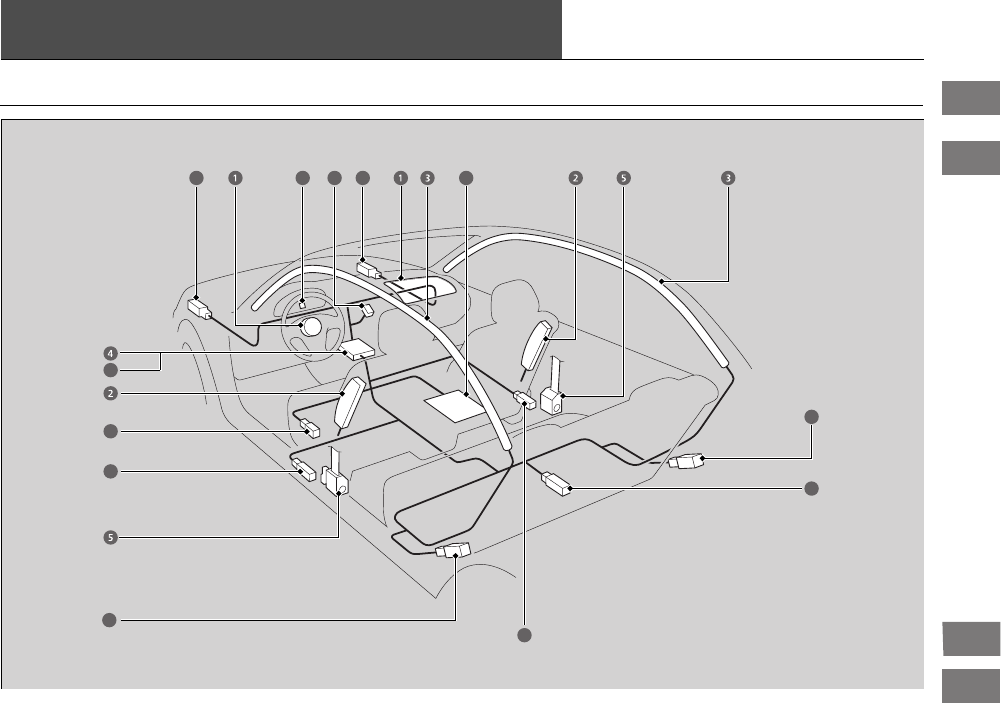 1
1
3
2
5
3
4
2
5