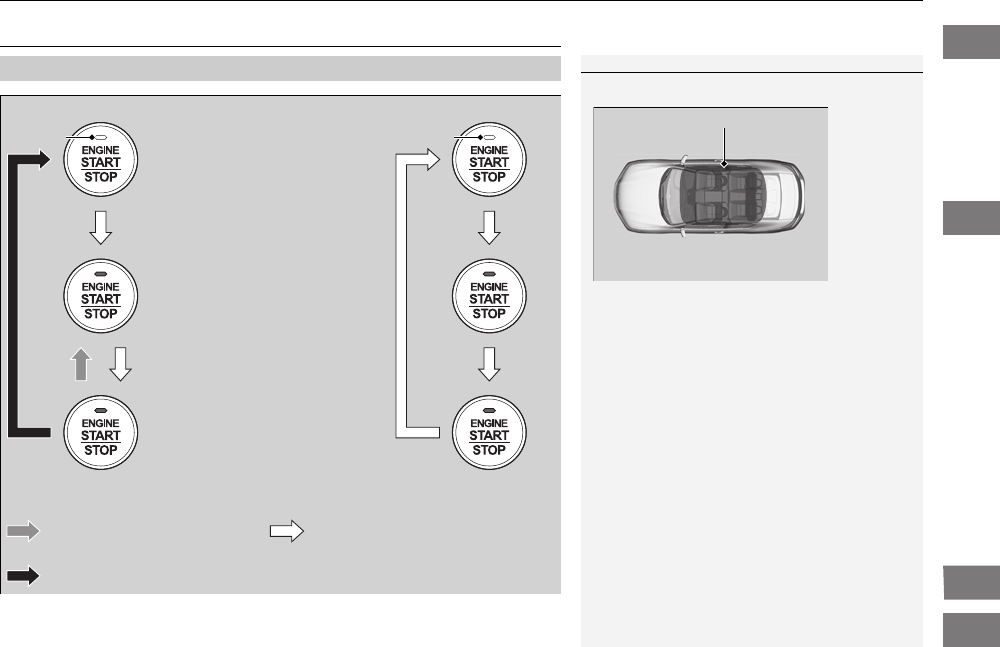 ENGINE
START
STOP

ENGINE
START
STOP

ENGINE
START
STOP

ENGINE
START
STOP

ENGINE
START
STOP

ENGINE
START
STOP