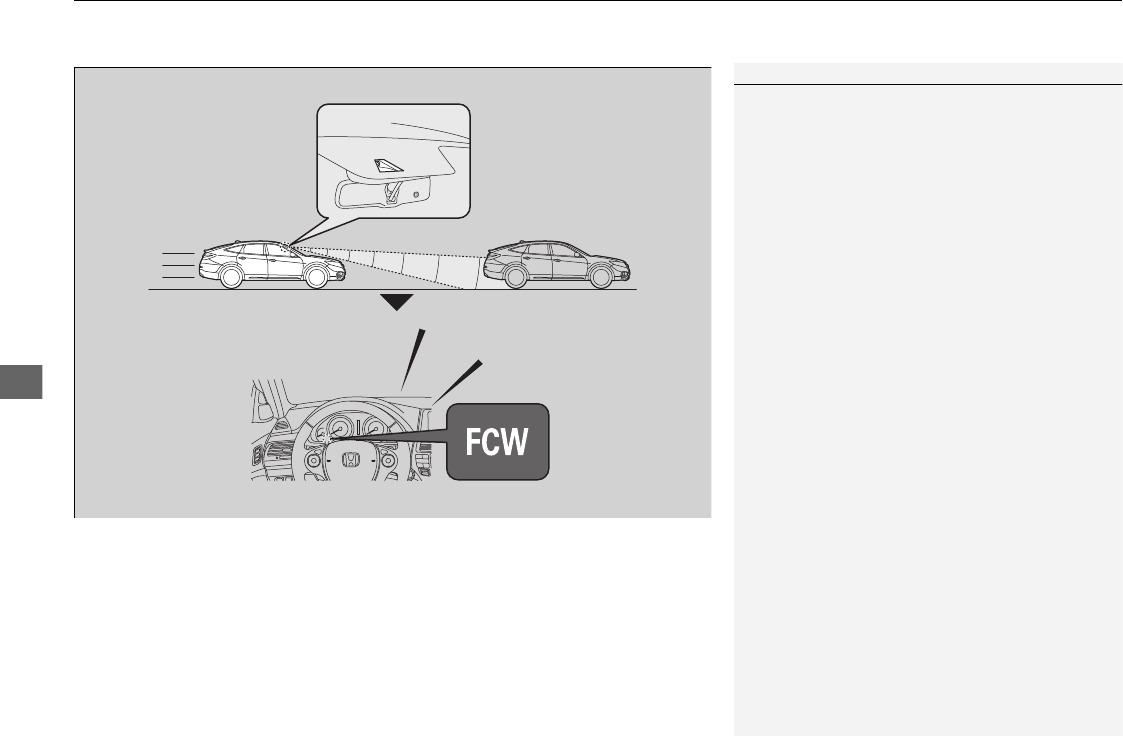 FCW