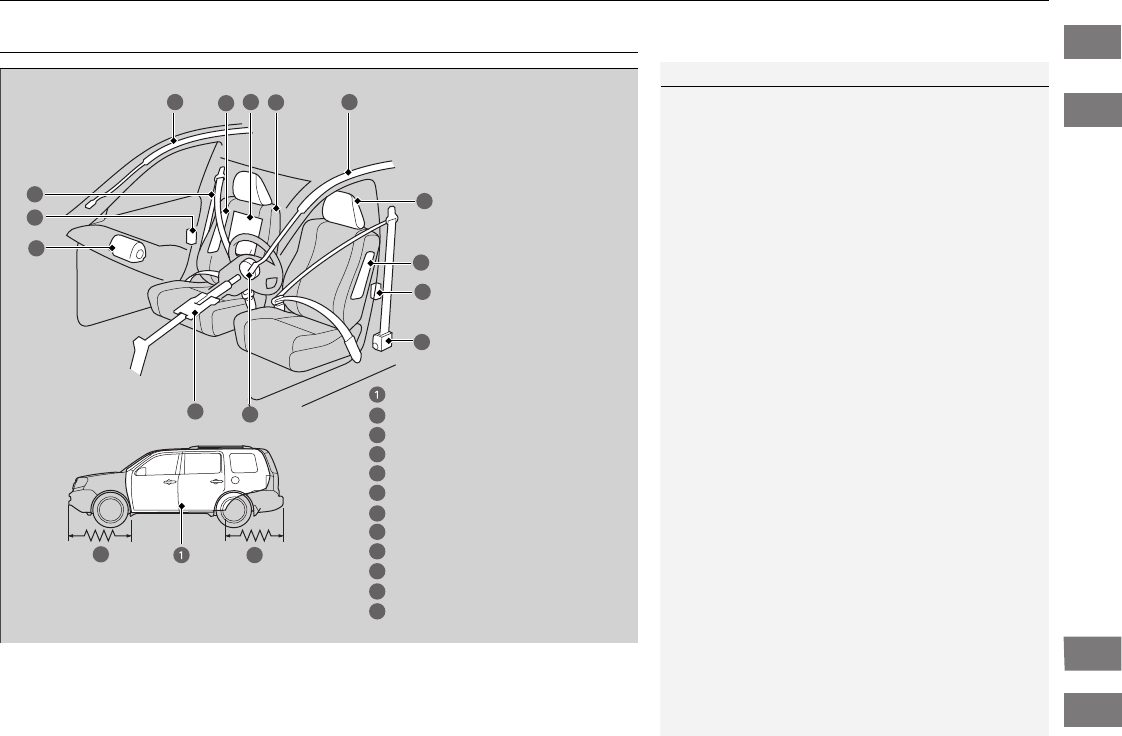 1

1