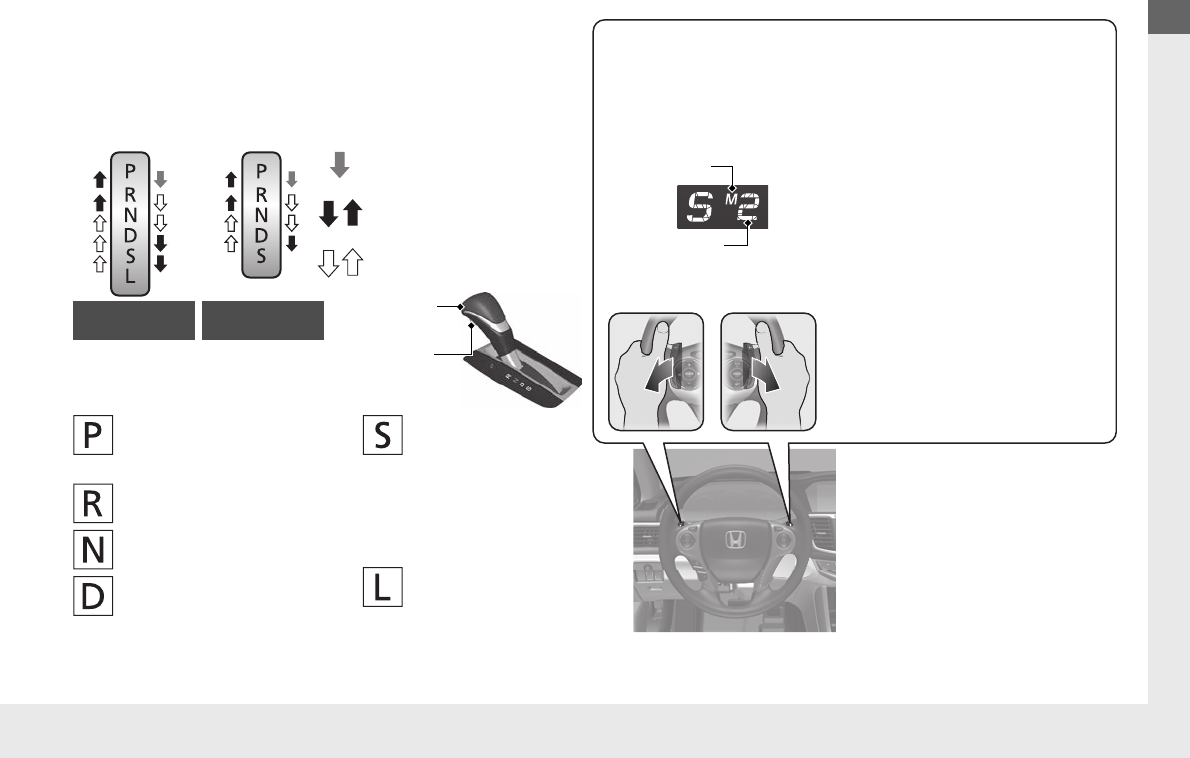 P
R
N
D
S
L

P
R
N
D
S

S M 2

P

R

N

D

S

L