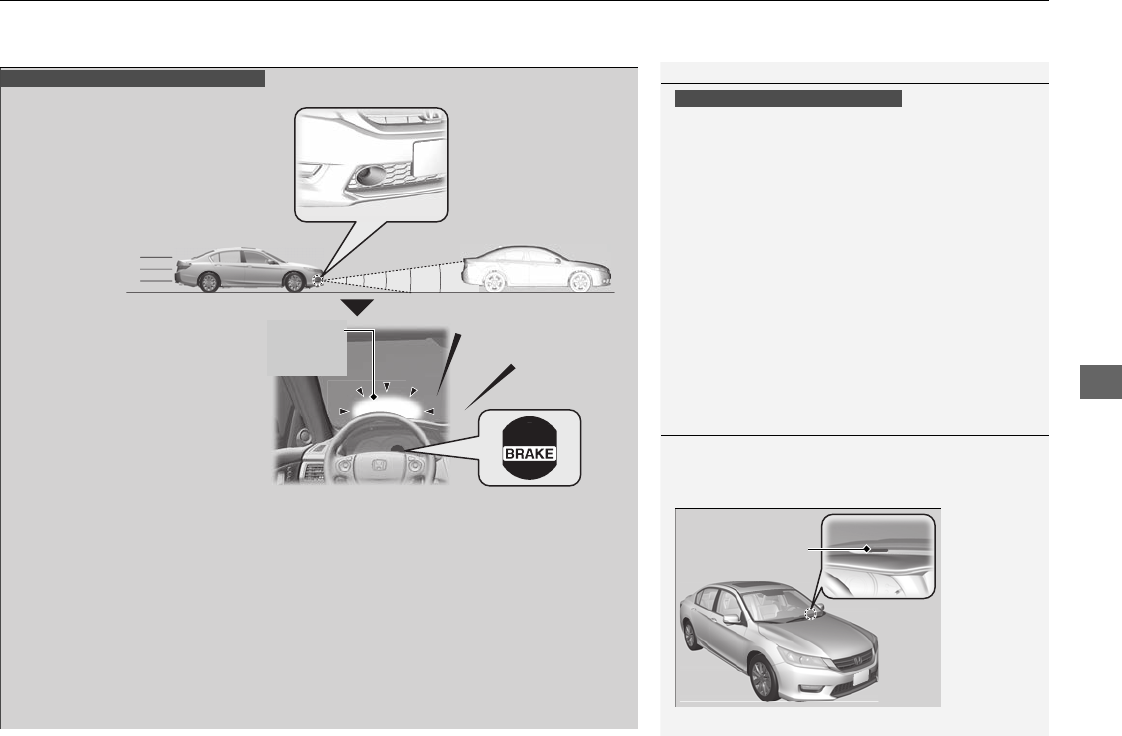 BRAKE