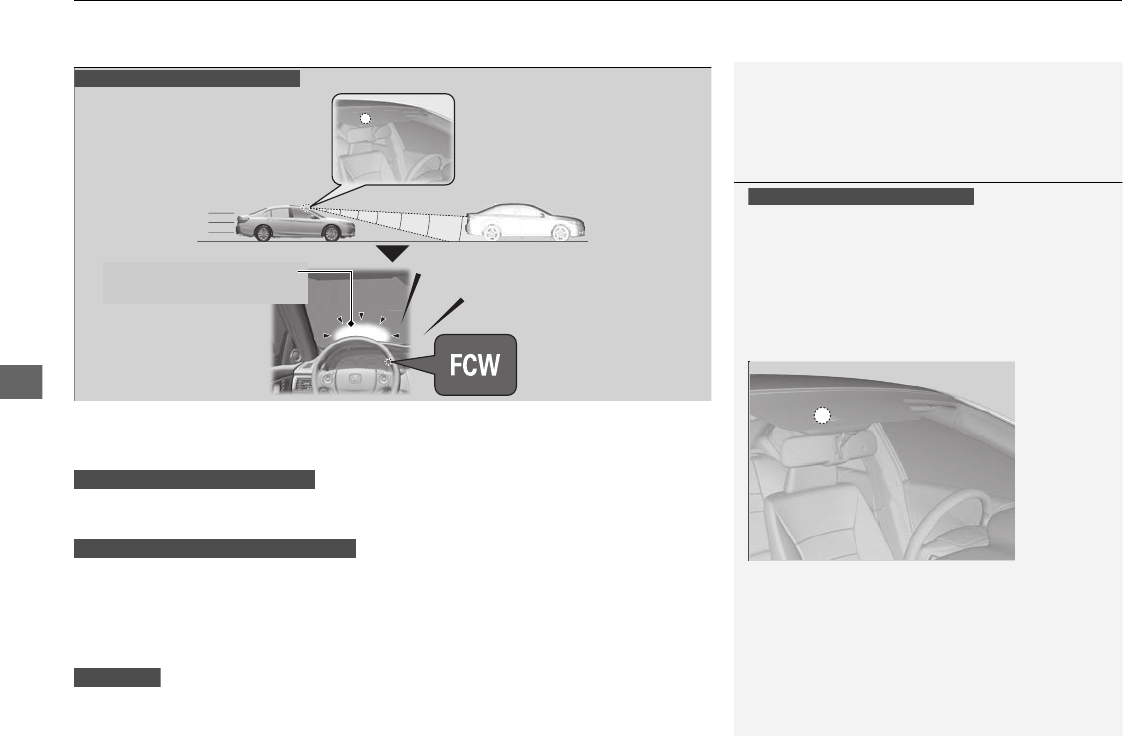 FCW