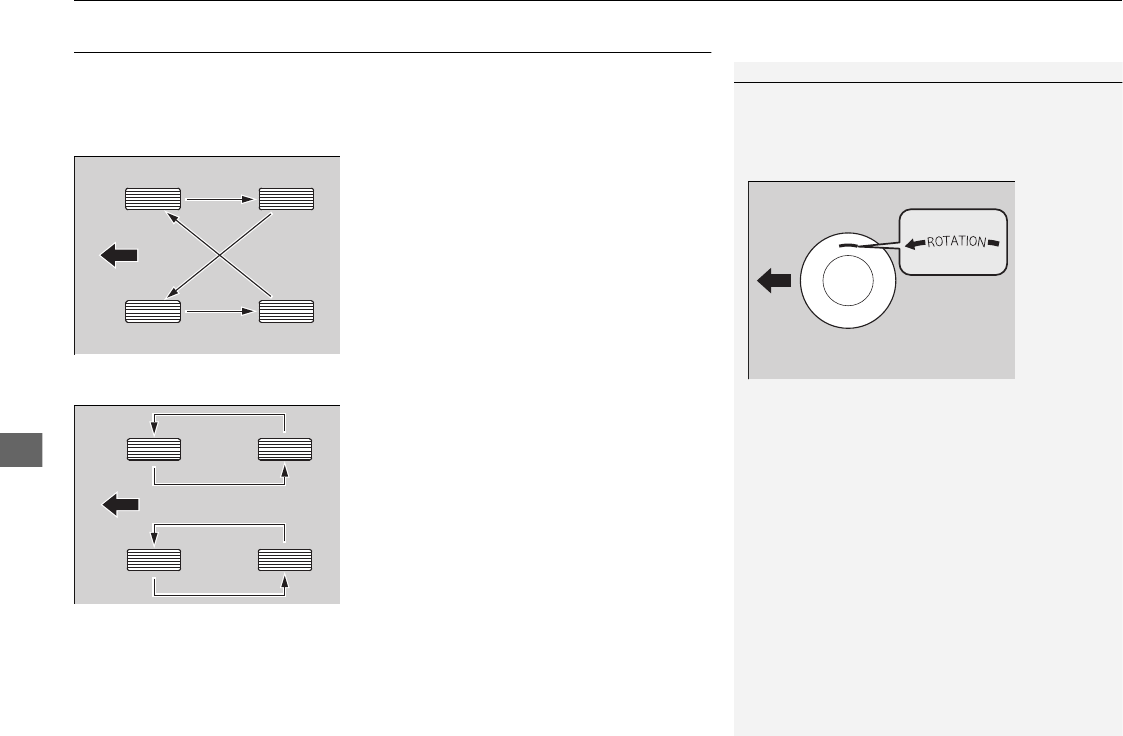 ROTATION