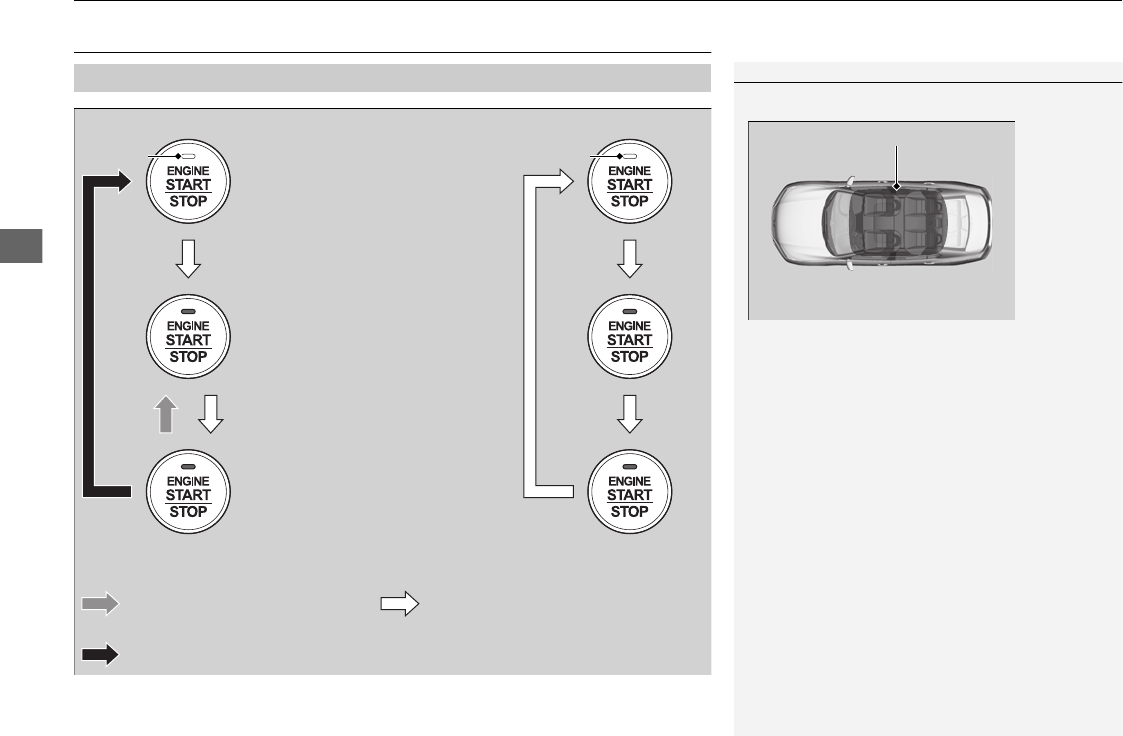 ENGINE
START
STOP

ENGINE
START
STOP

ENGINE
START
STOP

ENGINE
START
STOP

ENGINE
START
STOP

ENGINE
START
STOP