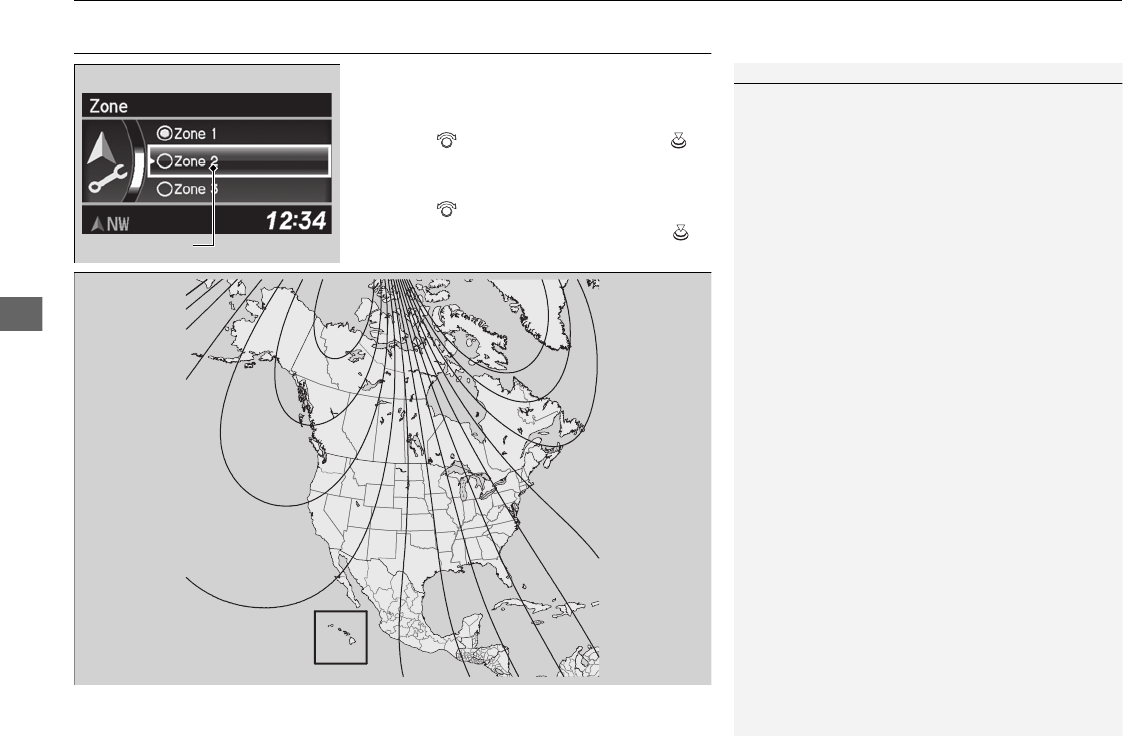 Zone

Zone 1

Zone 2

Zone 3

NW

12:34