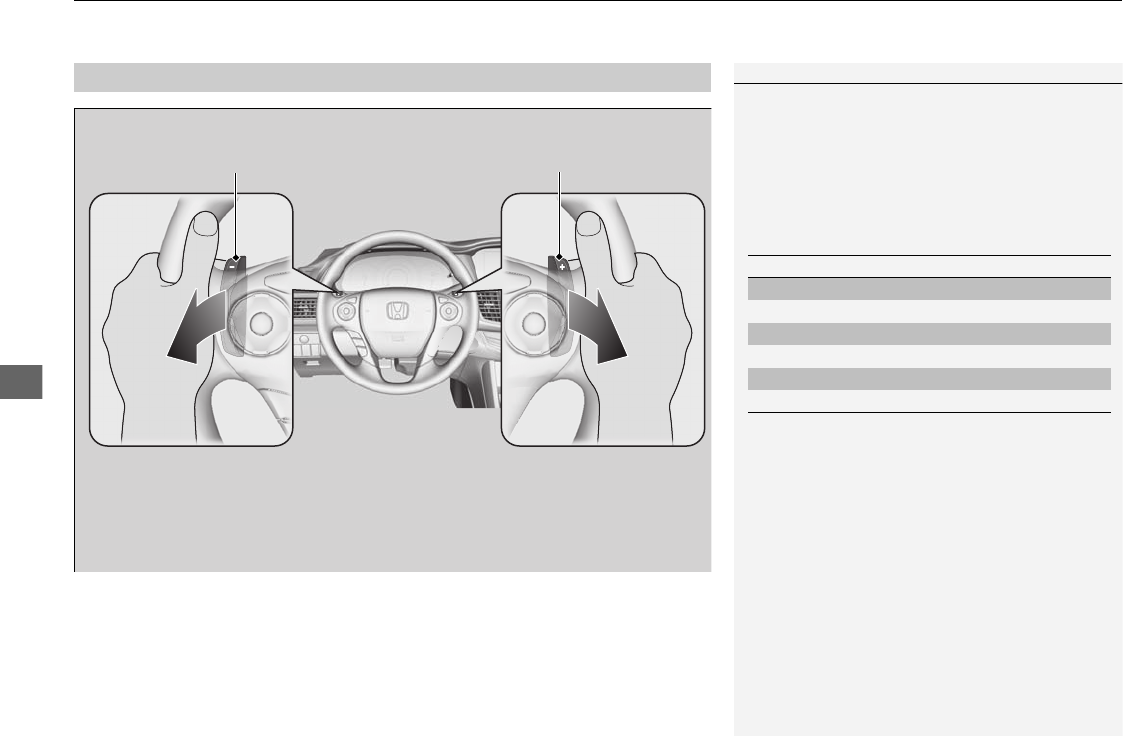 -
+