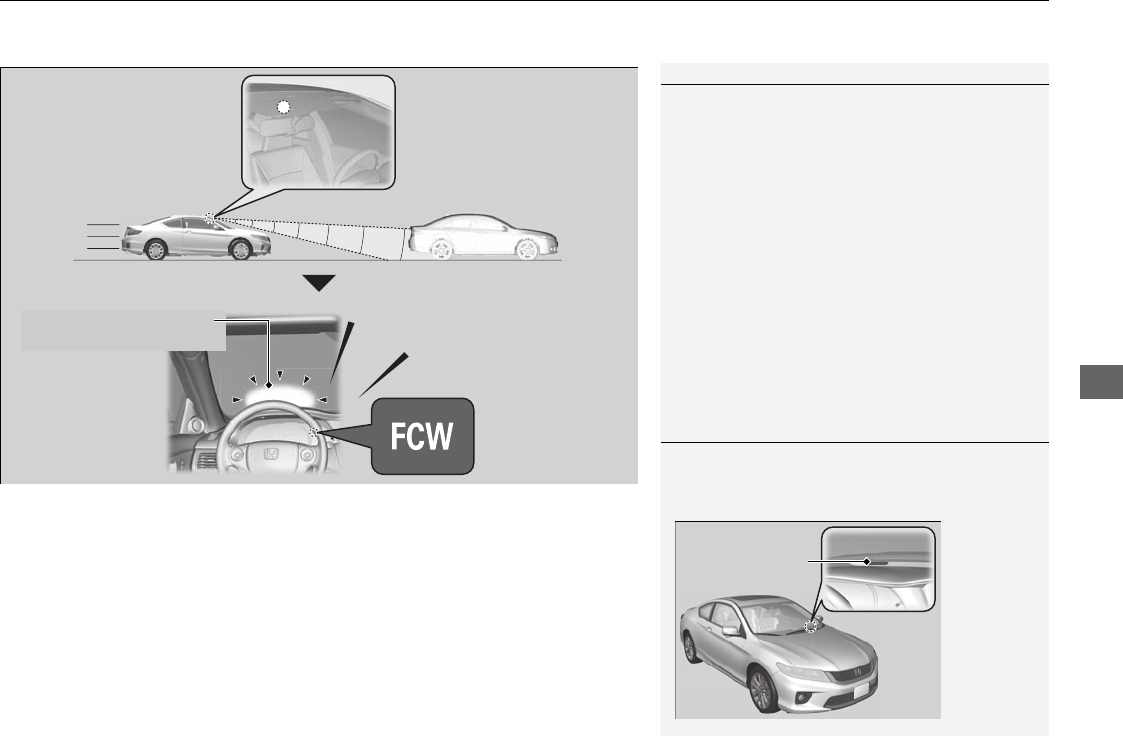 FCW