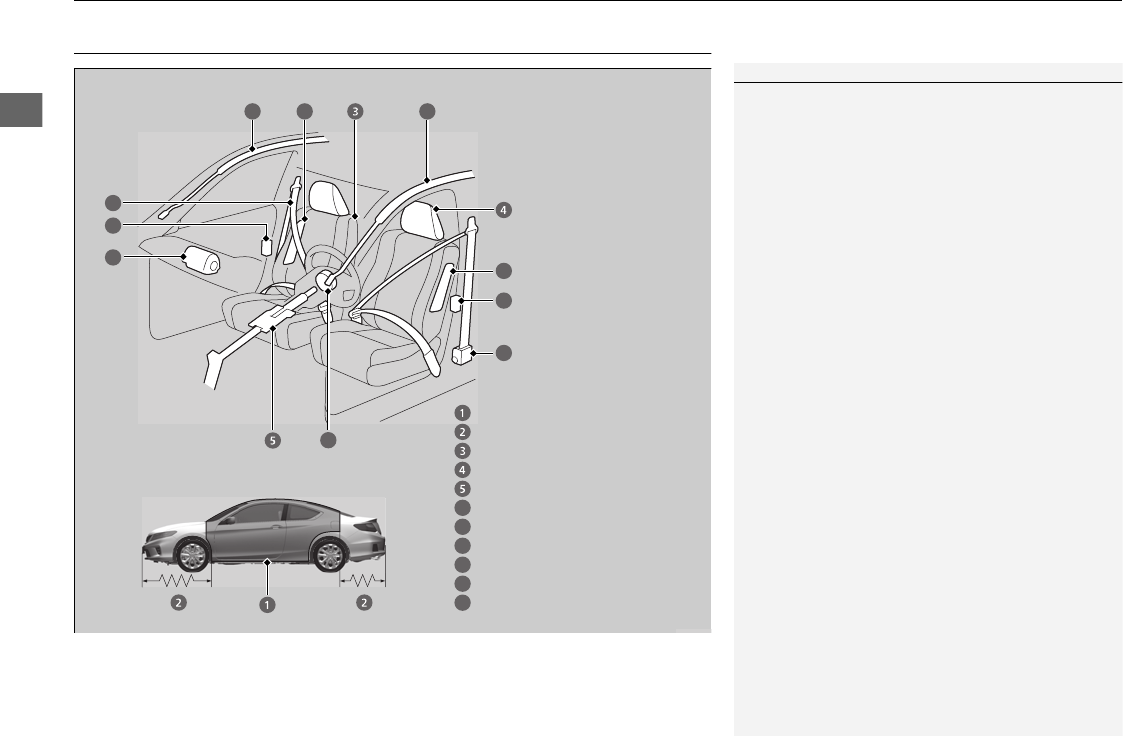 3
4
5
1
2
3
4
5
2
1
2