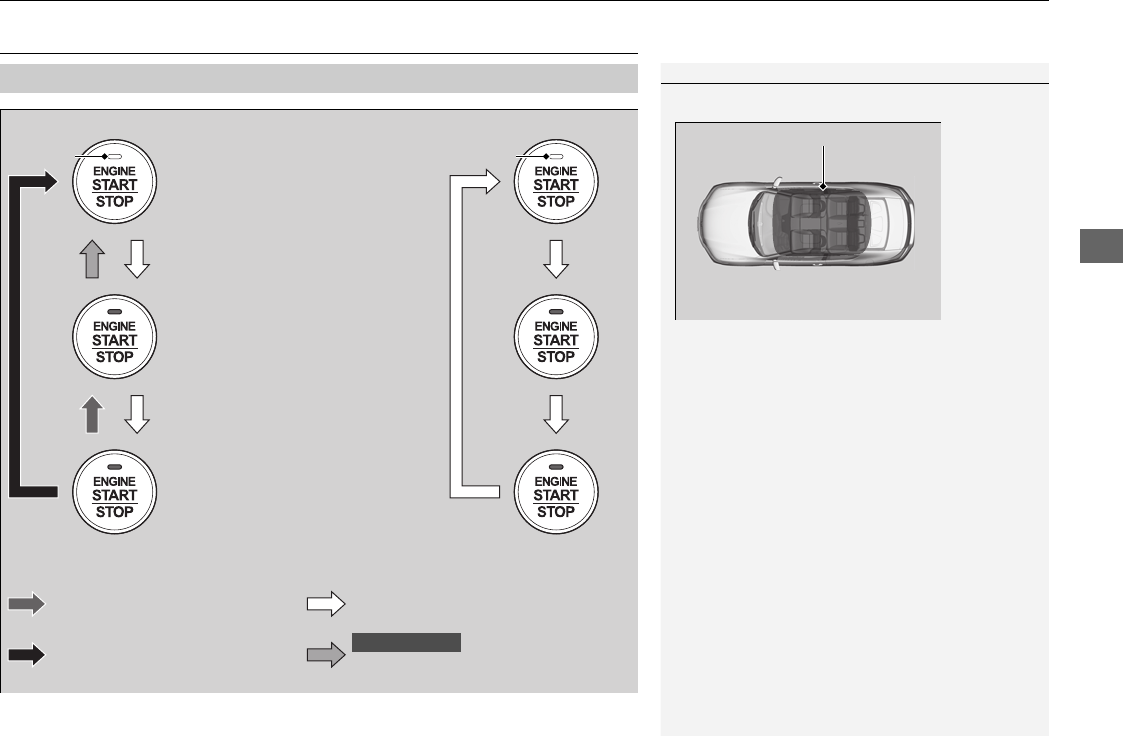 ENGINE
START
STOP

ENGINE
START
STOP

ENGINE
START
STOP

ENGINE
START
STOP

ENGINE
START
STOP

ENGINE
START
STOP