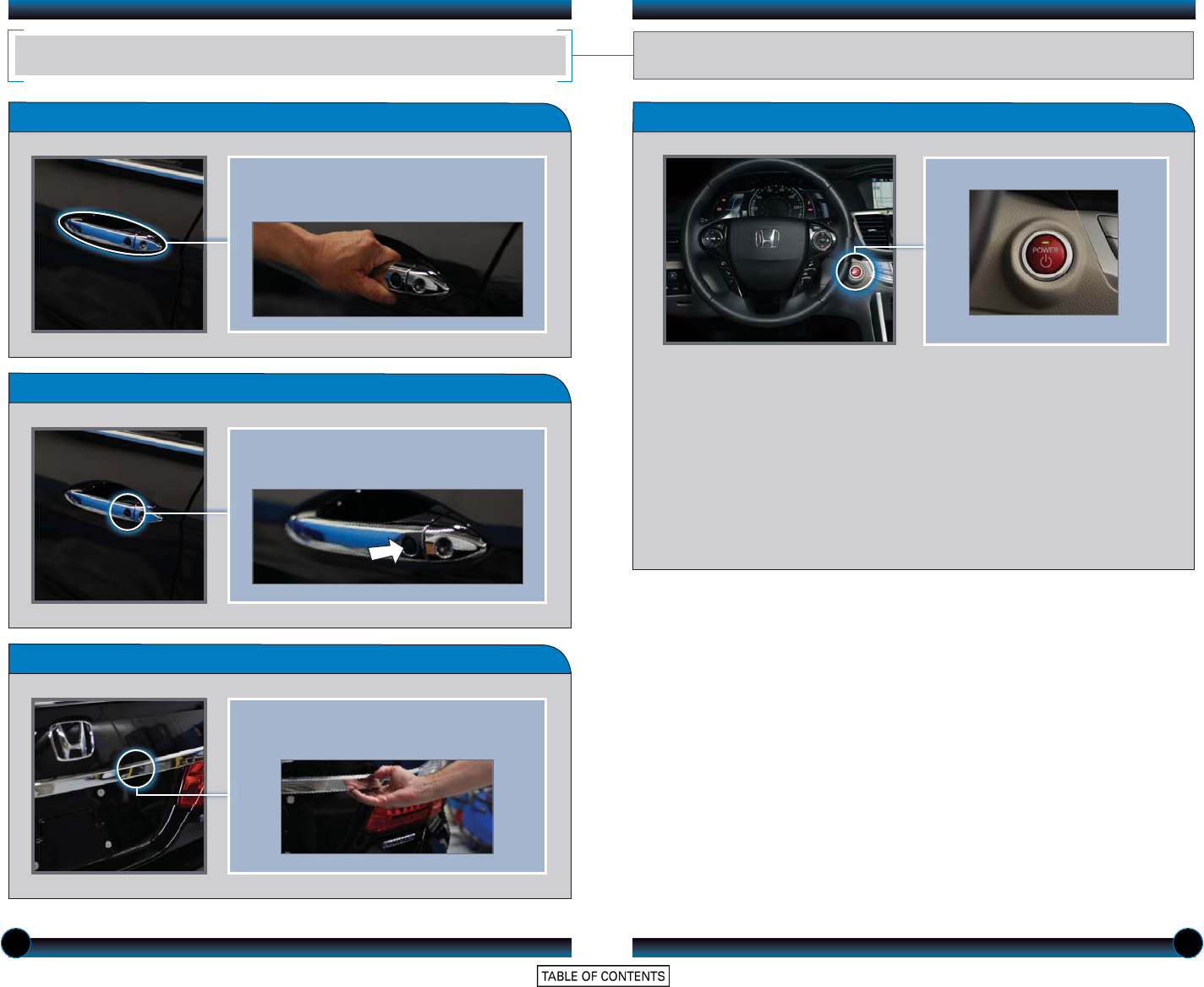 POWER

TABLE OF CONTENTS