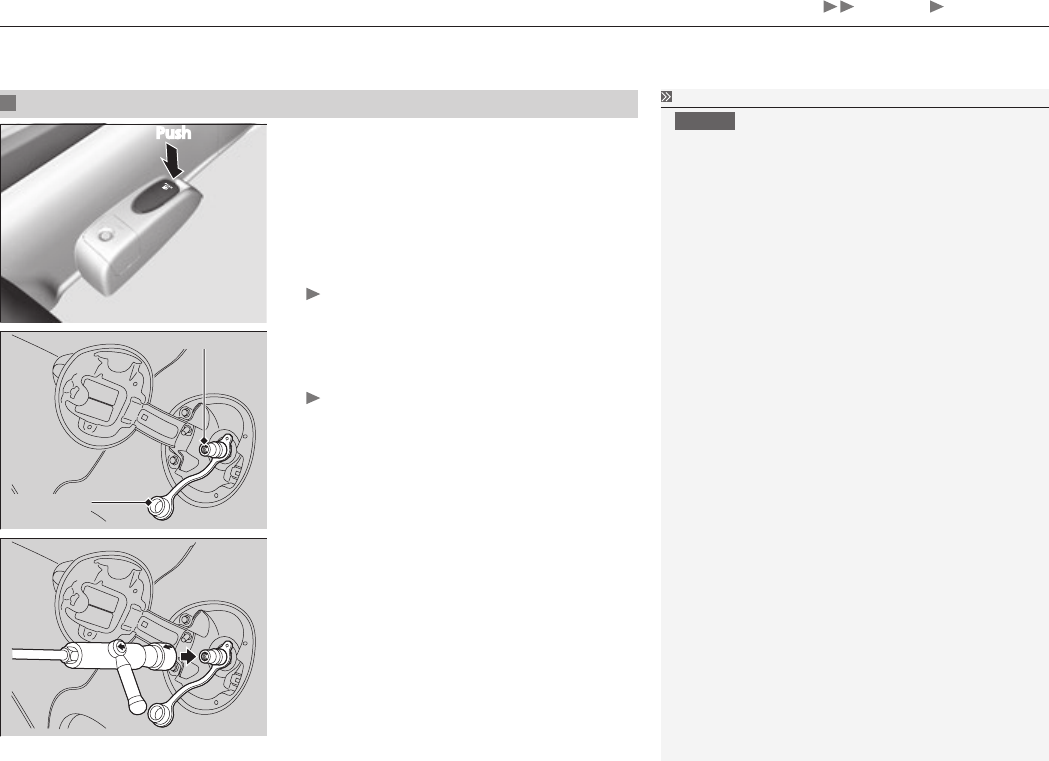 Push