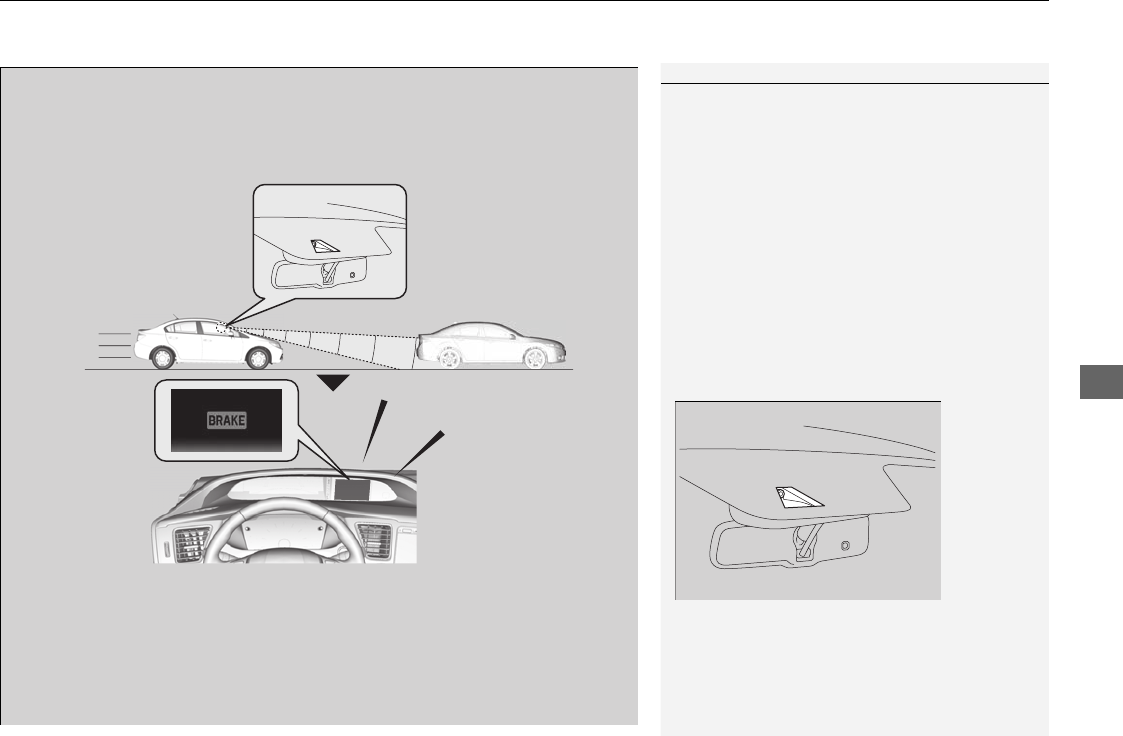 BRAKE