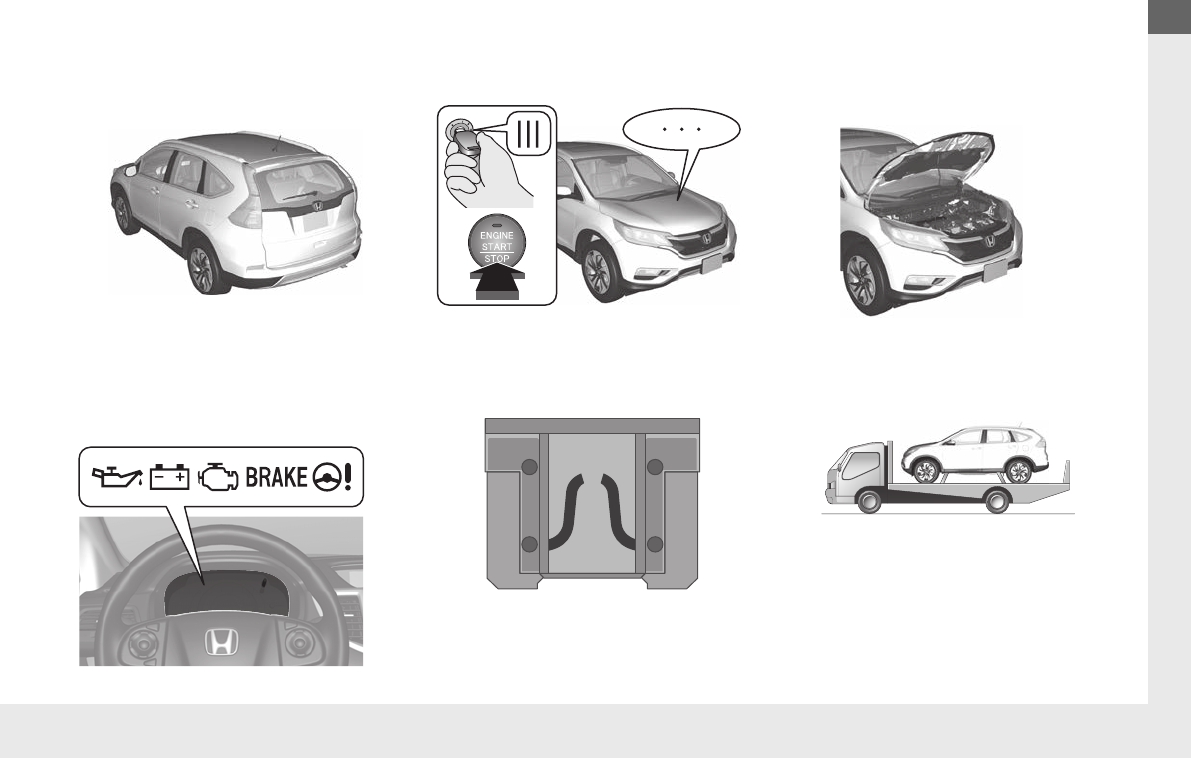 ENGINE
START
STOP

BRAKE