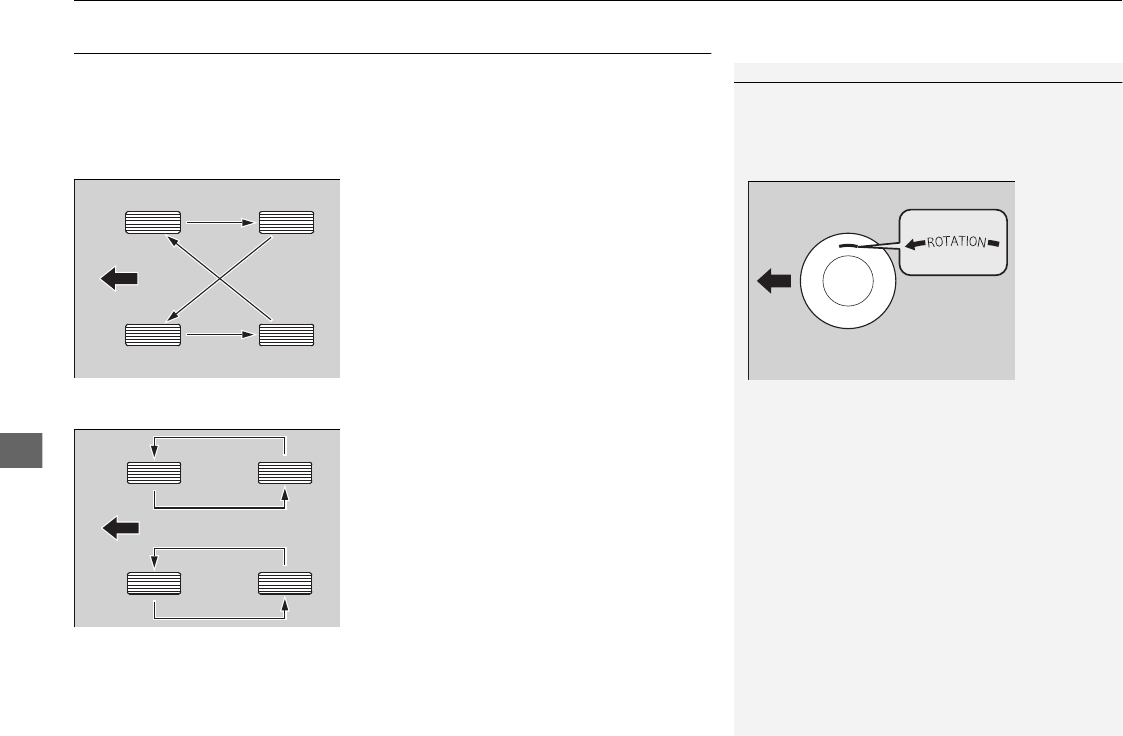 ROTATION