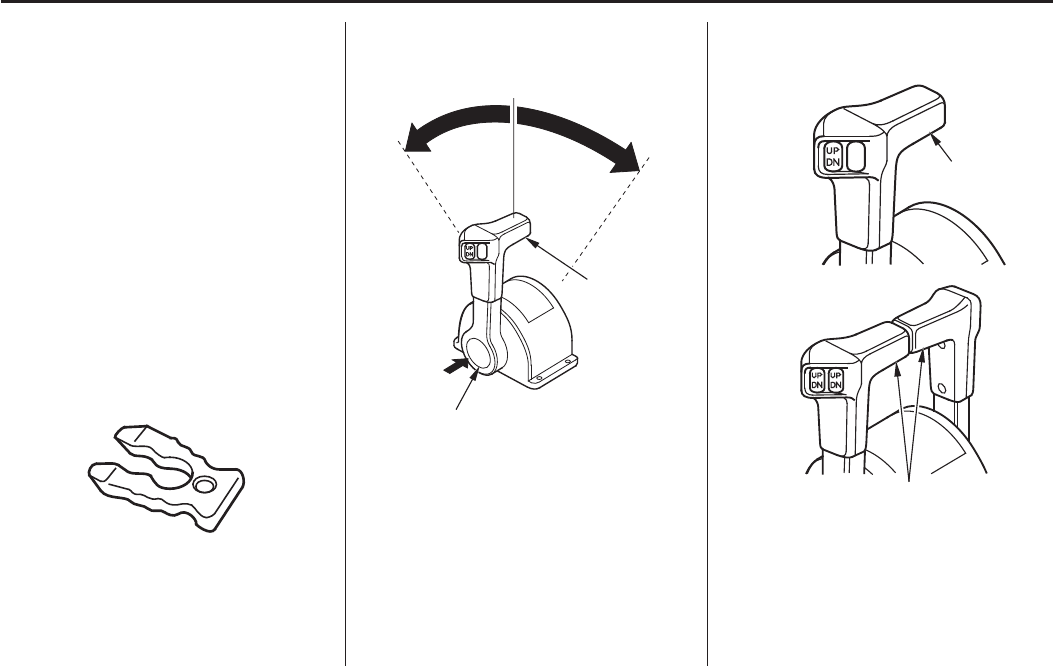 UP
DN

UP
DN

UP
DN

UP
DN