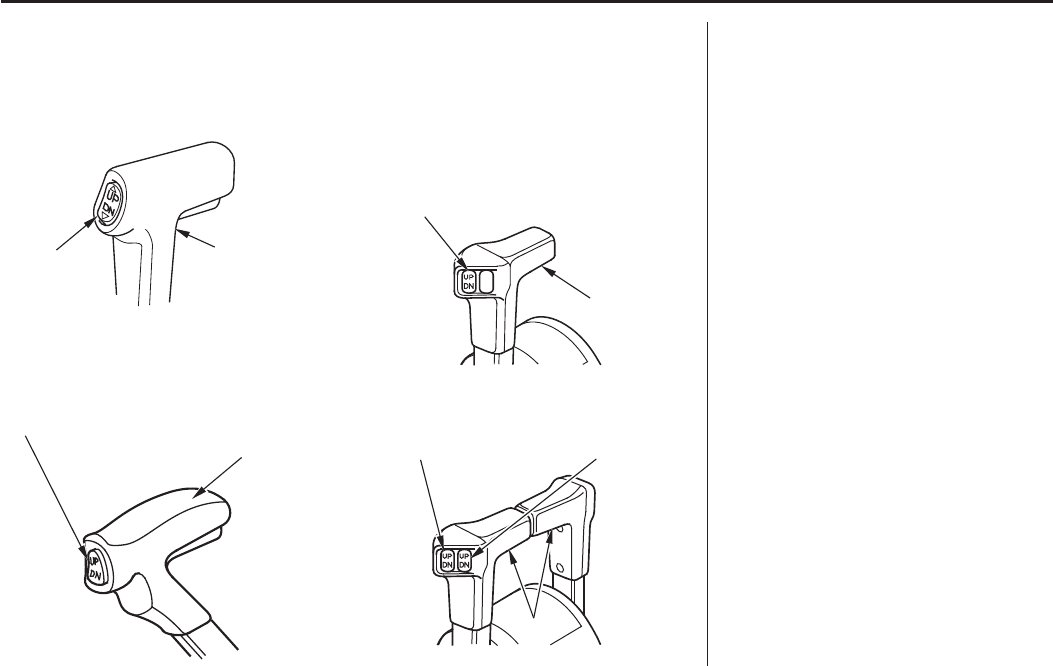 UP
DN

UP
DN

UP
DN

UP
DN

UP
DN