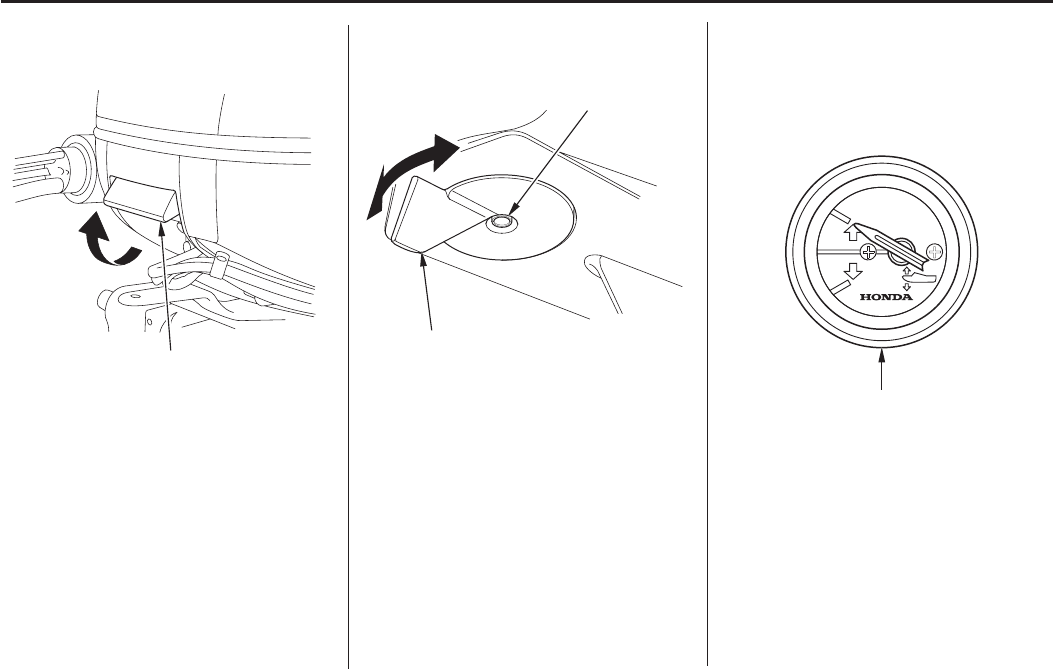 HONDA