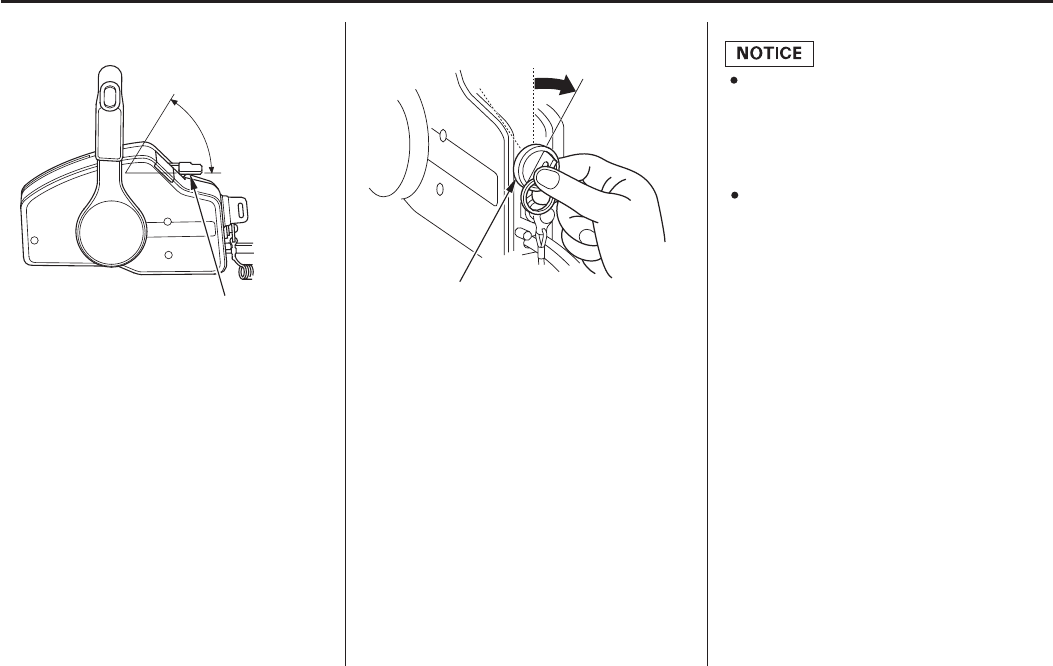 NOTICE