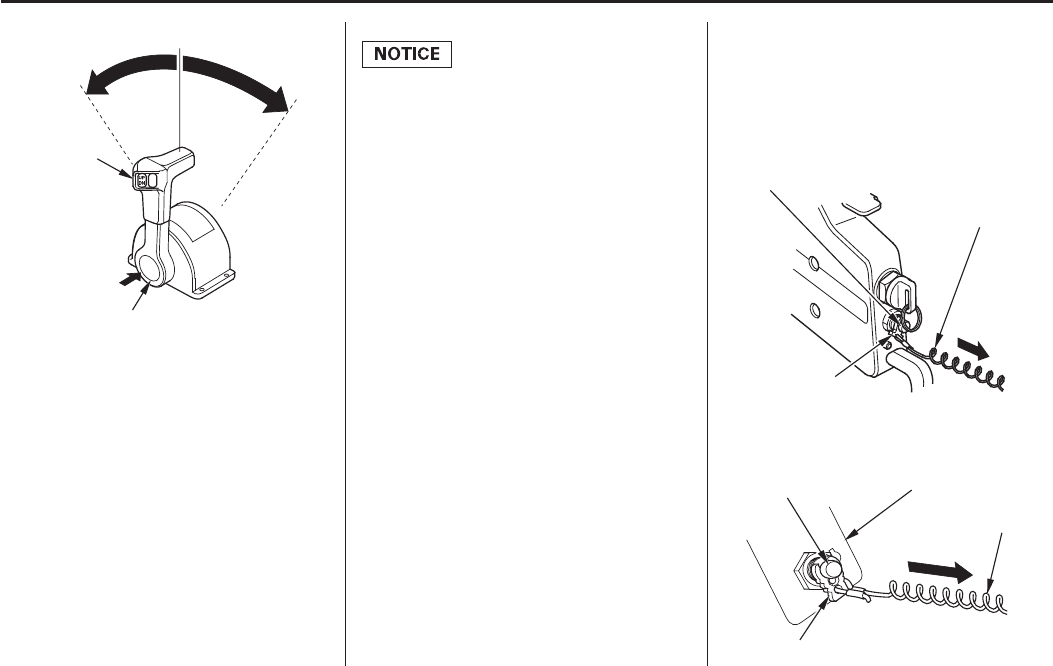 NOTICE