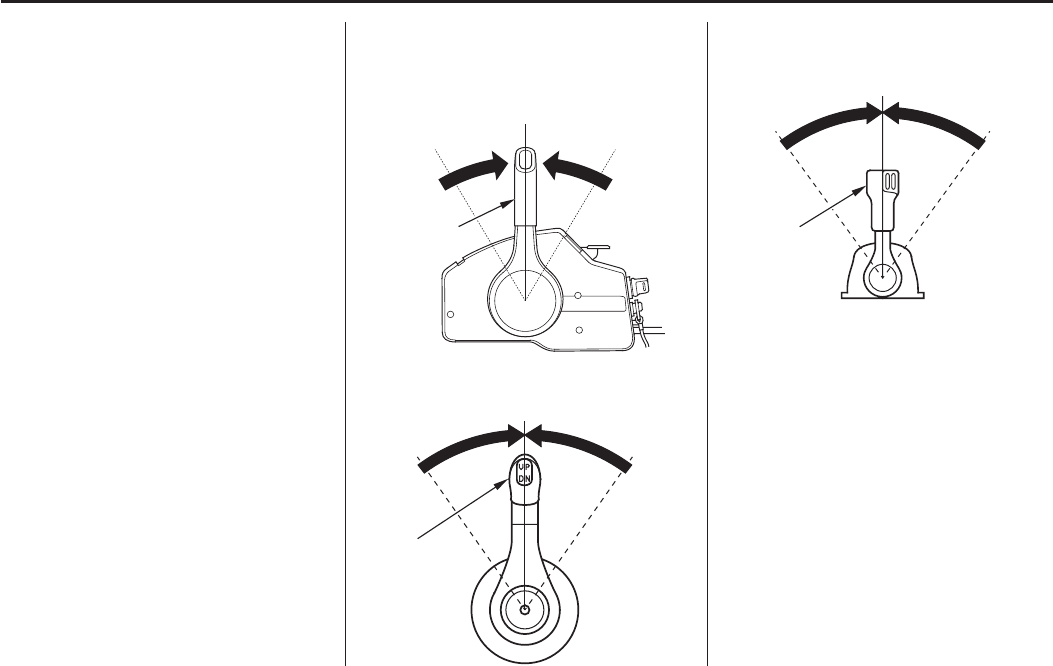 UP
DN