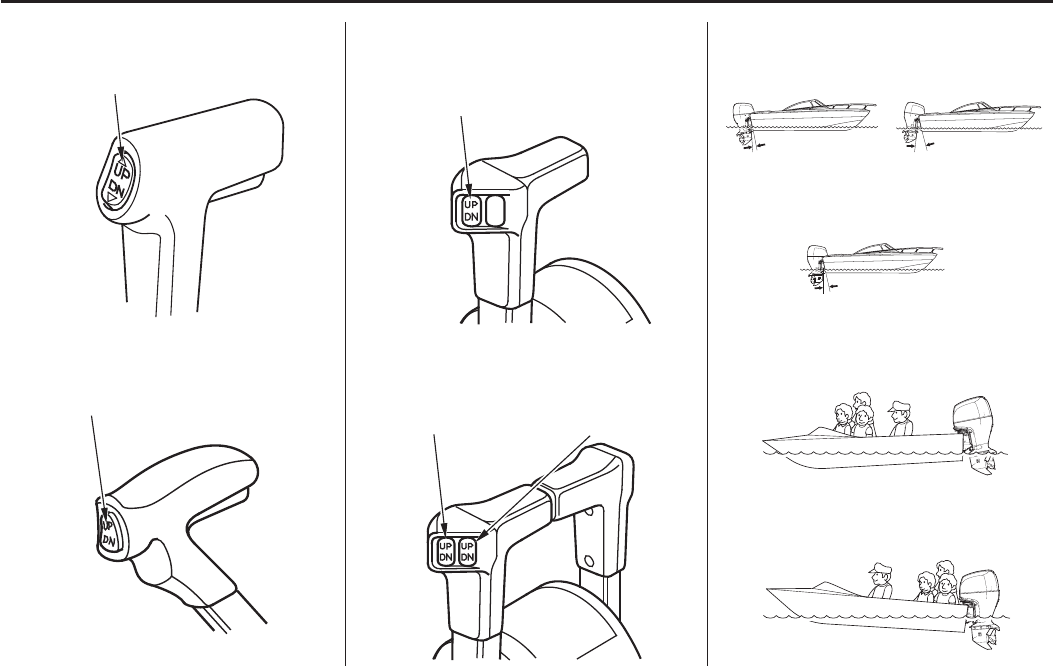 UP
DN

UP
DN

UP
DN

UP
DN

UP
DN