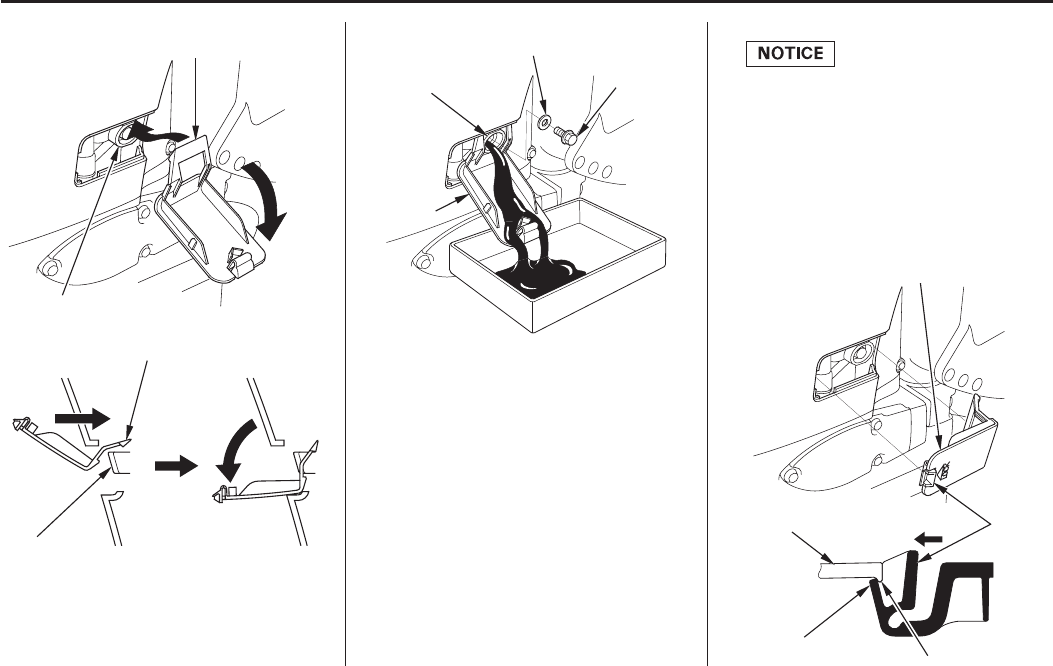 NOTICE