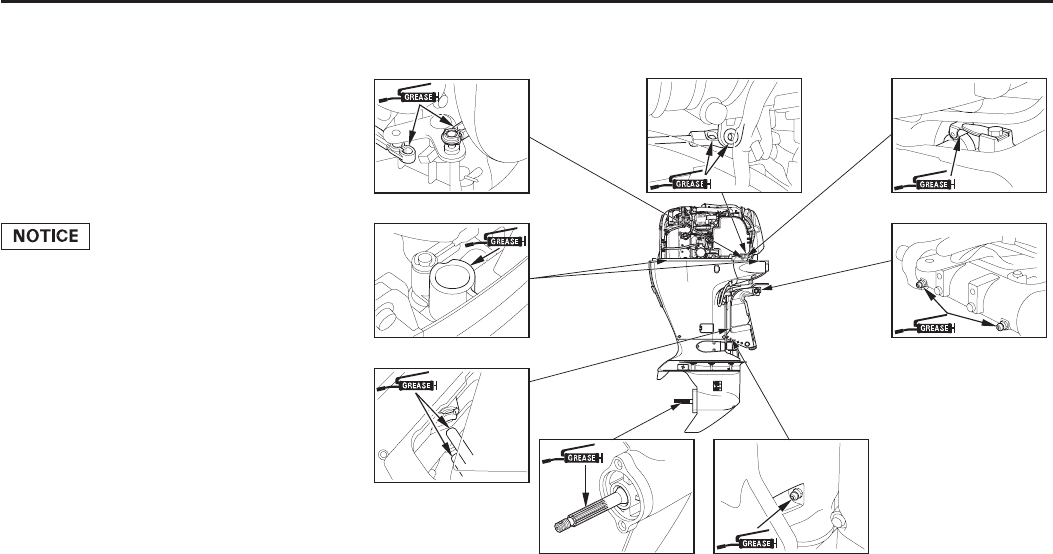 GREASE

GREASE

GREASE

NOTICE

GREASE

GREASE

GREASE

GREASE

GREASE