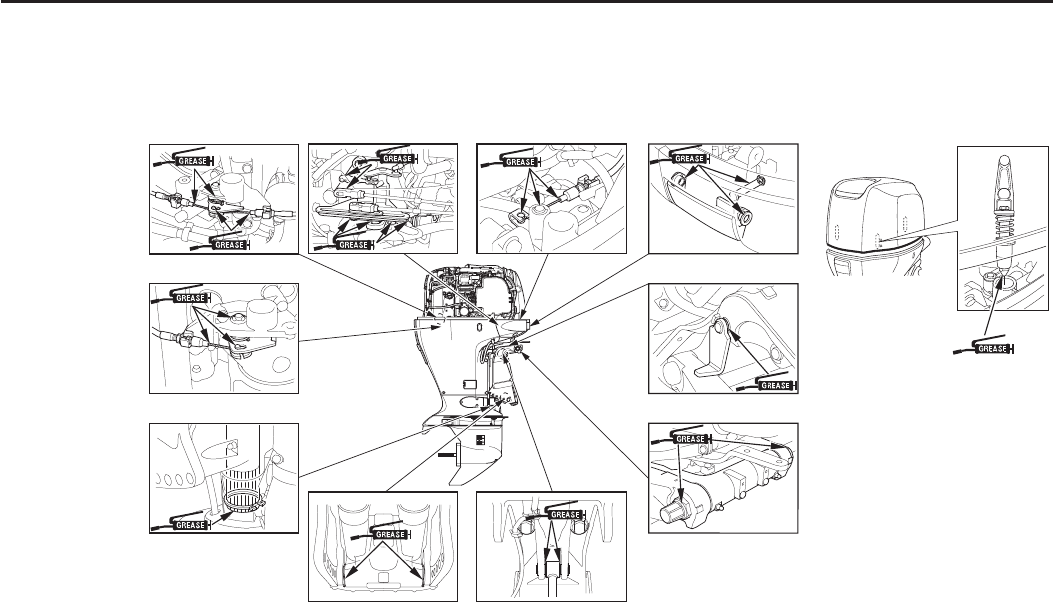 GREASE
GREASE
GREASE
GREASE
GREASE
GREASE
GREASE
GREASE
GREASE
GREASE
GREASE
GREASE
GREASE
GREASE